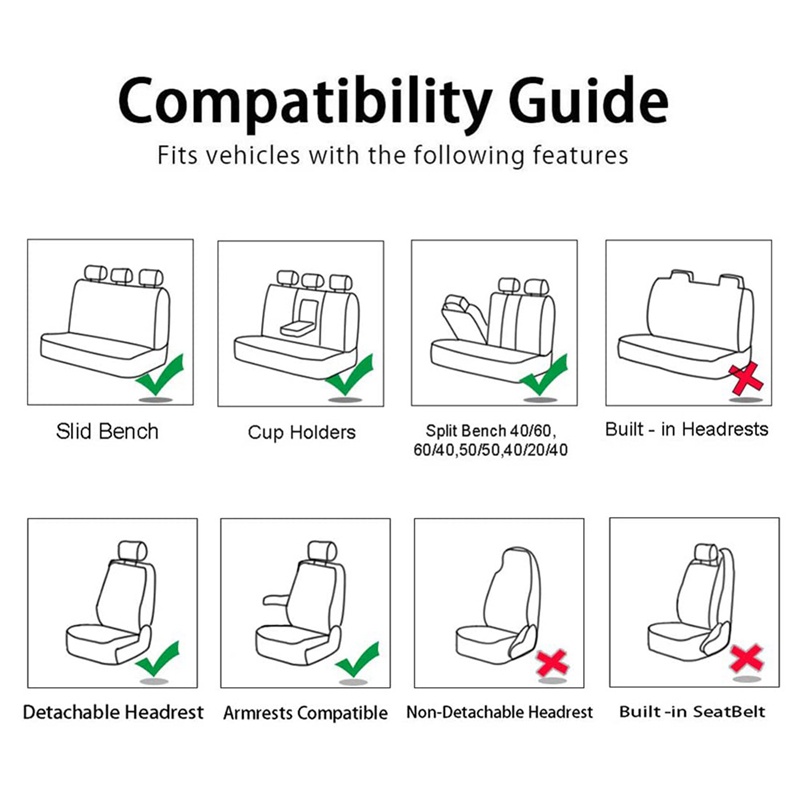 Compatibility Guide

Fits vehicles with the following features

Slid Bench

Cup Holders

Split Bench 40/60, 60/40,50/50,40/20/40

Built - in Headrests

Detachable Headrest

Armrests Compatible

Non-Detachable Headrest

Built -in SeatBelt