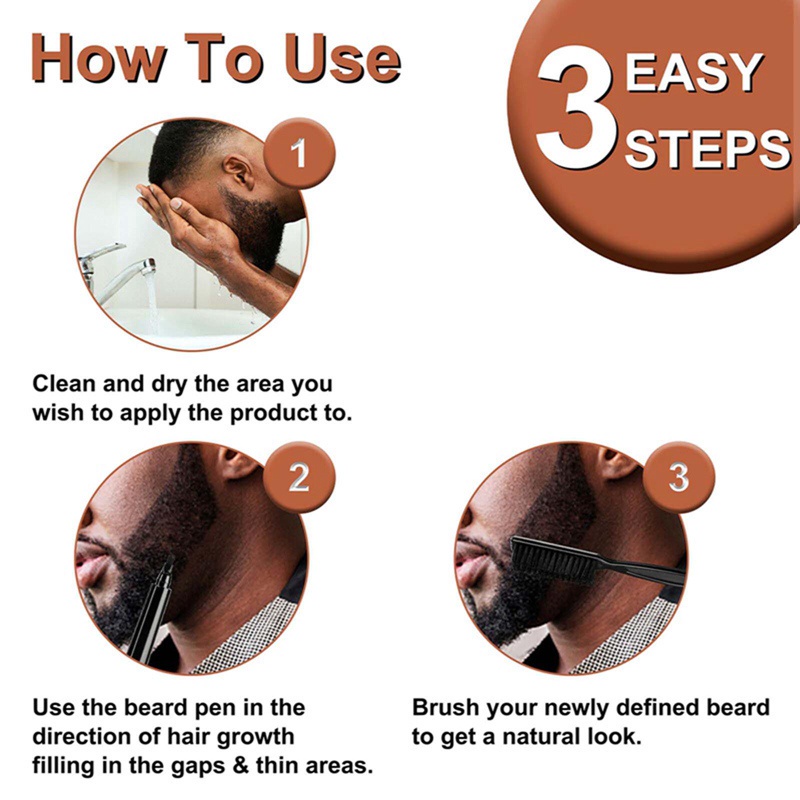 How To Use

3 EASY STEPS

1

Clean and dry the area you wish to apply the product to.

2

Use the beard pen in the direction of hair growth filling in the gaps & thin areas.

3

Brush your newly defined beard to get a natural look.