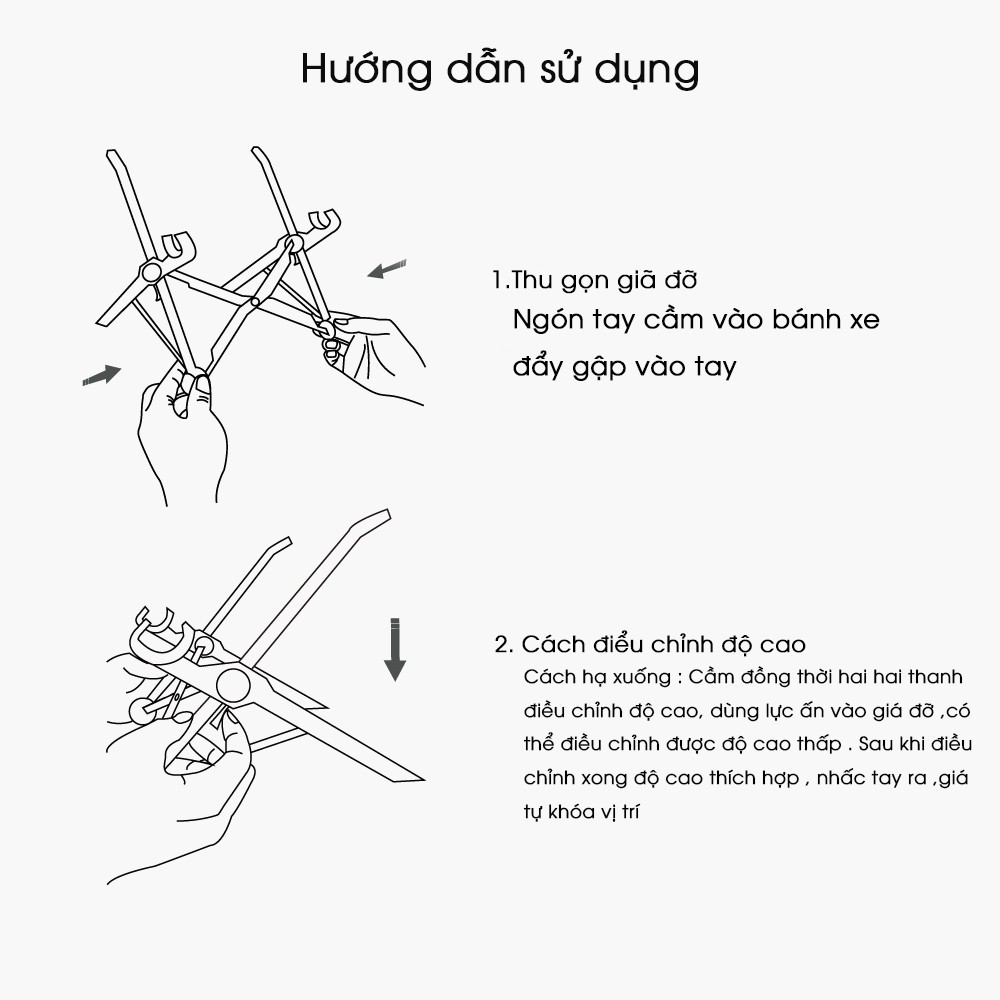 Hướng dẫn sử dụng

1.Thu gọn giã đỡ
Ngón tay cầm vào bánh xe
đẩy gập vào tay

2. Cách điều chỉnh độ cao
Cách hạ xuống : Cầm đồng thời hai hai thanh điều chỉnh độ cao, dùng lực ấn vào giá đỡ ,có thể điều chỉnh được độ cao thấp . Sau khi điều chỉnh xong độ cao thích hợp , nhấc tay ra ,giá tự khóa vị trí