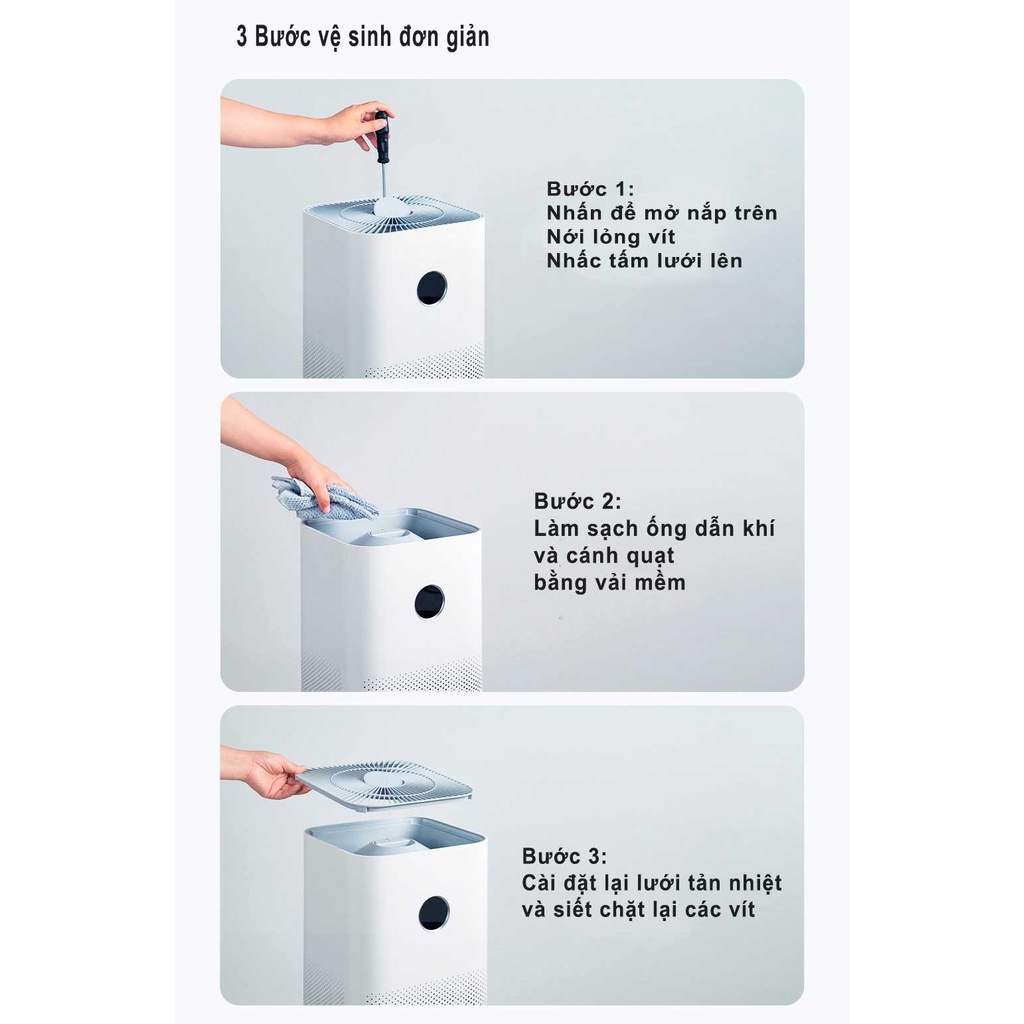 3 Bước vệ sinh đơn giản

Bước 1:
Nhấn để mở nắp trên
Nới lỏng vít
Nhấc tấm lưới lên

Bước 2:
Làm sạch ống dẫn khí
và cánh quạt
bằng vải mềm

Bước 3:
Cài đặt lại lưới tản nhiệt
và siết chặt lại các vít