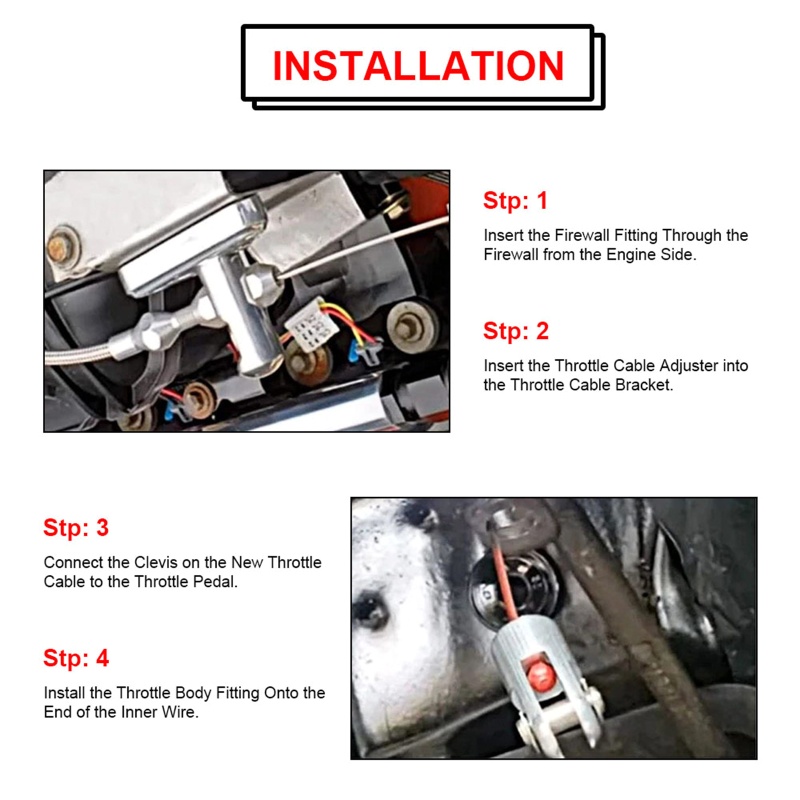 INSTALLATION

Stp: 1

Insert the Firewall Fitting Through the Firewall from the Engine Side.

Stp: 2

Insert the Throttle Cable Adjuster into the Throttle Cable Bracket.

Stp: 3

Connect the Clevis on the New Throttle Cable to the Throttle Pedal.

Stp: 4

Install the Throttle Body Fitting Onto the End of the Inner Wire.