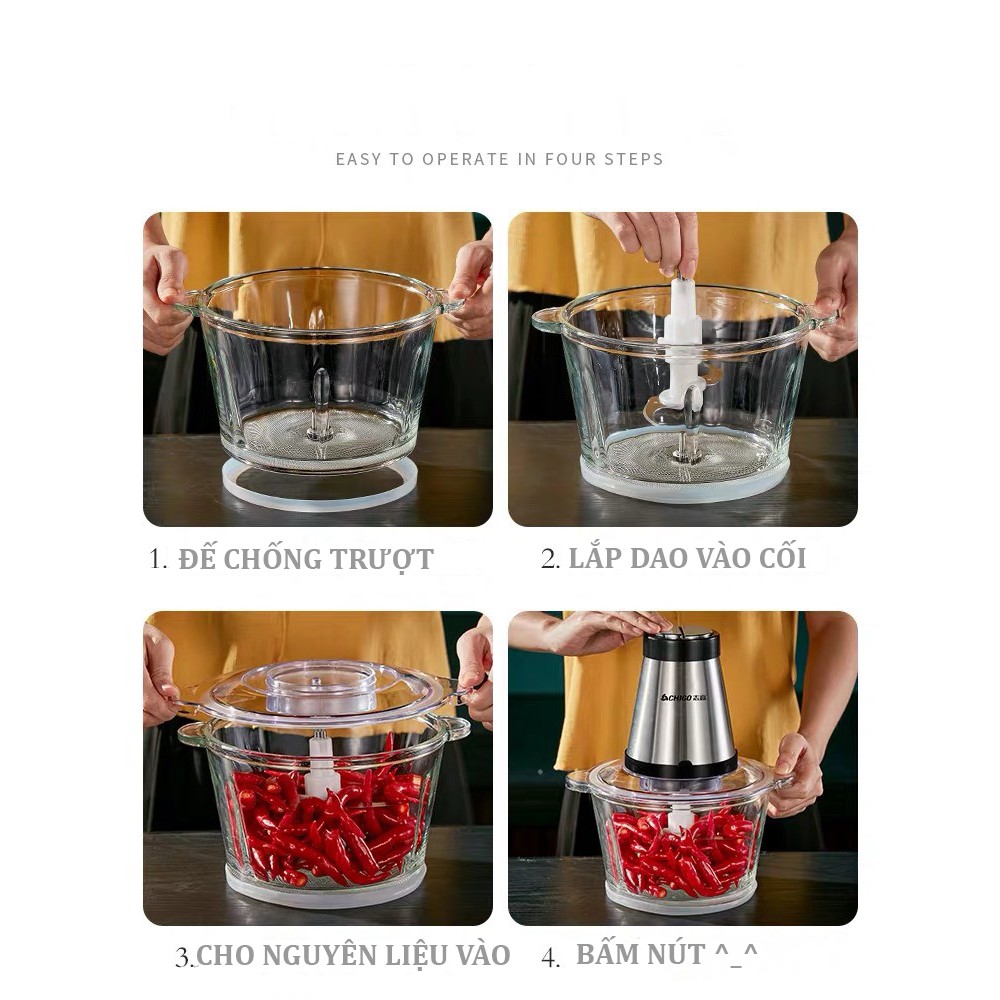 EASY TO OPERATE IN FOUR STEPS

1. ĐẾ CHỐNG TRƯỢT

2. LẮP DAO VÀO CỐI

CHIGO

3.CHO NGUYÊN LIỆU VÀO

4. BẤM NÚT ^_^