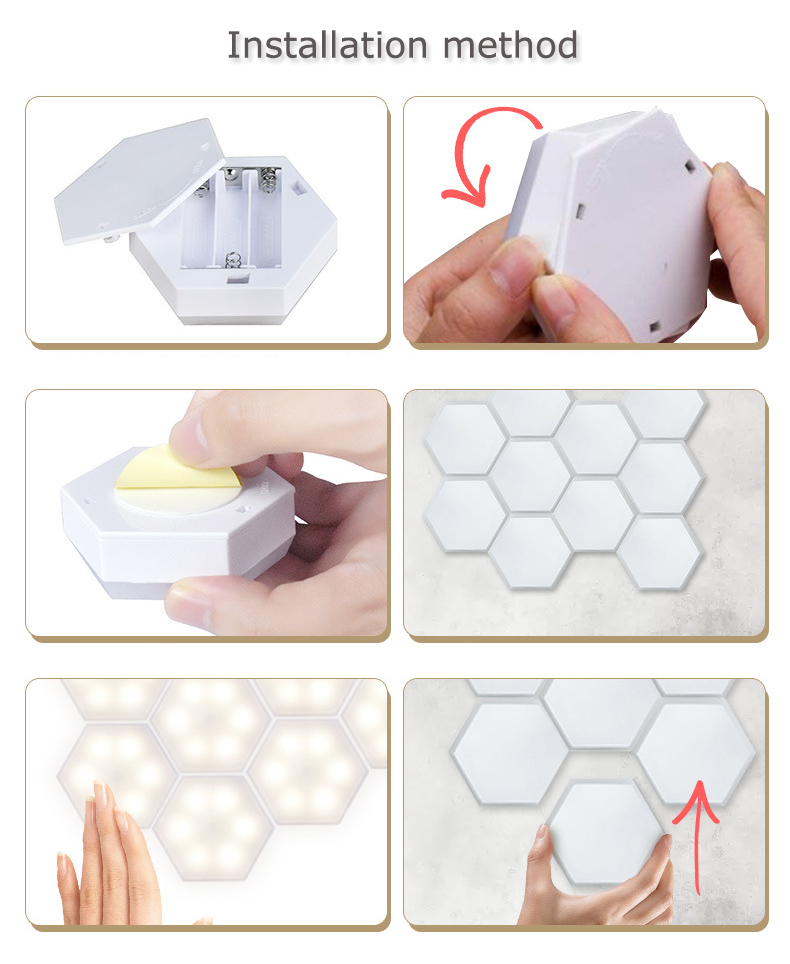 Installation method