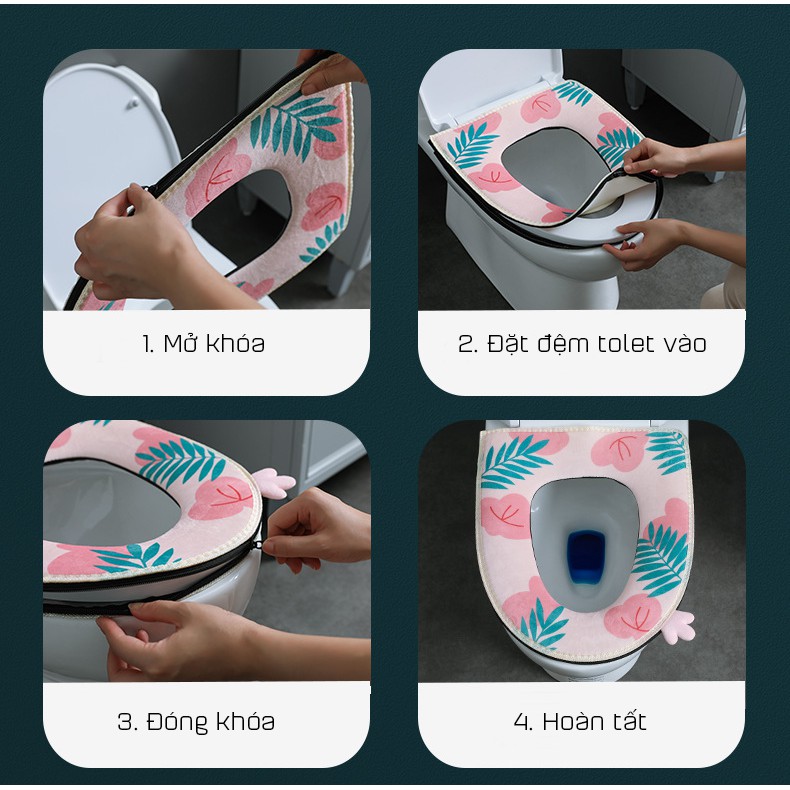 1. Mở khóa

2. Đặt đệm tolet vào

3. Đóng khóa

4. Hoàn tất