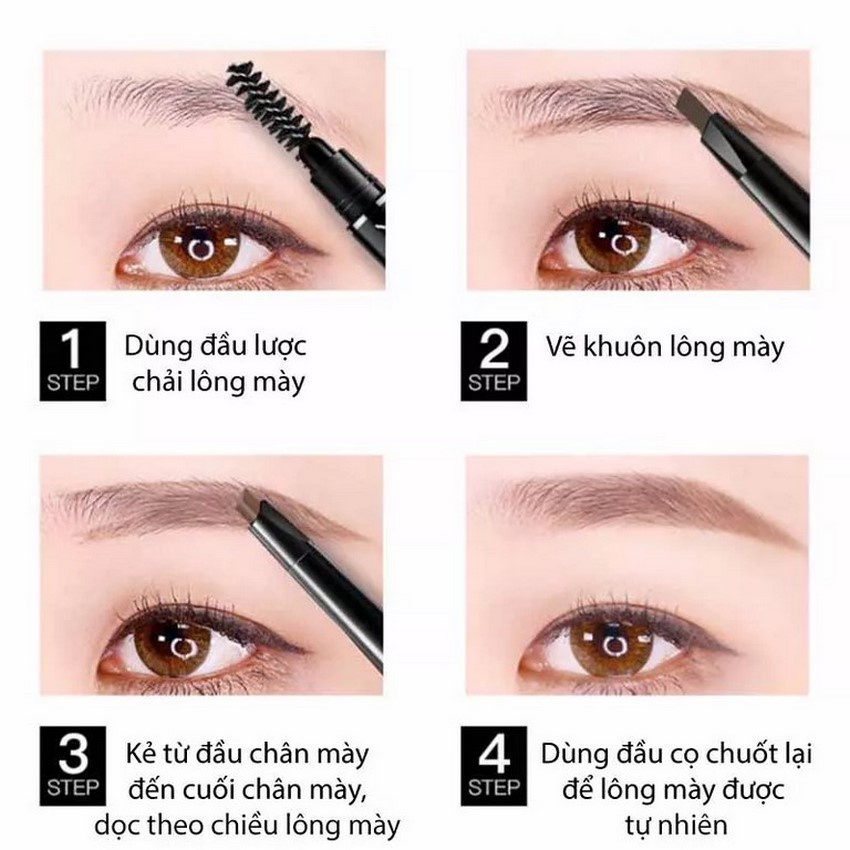 1 STEP
Dùng đầu lược chải lông mày

2 STEP
Vẽ khuôn lông mày

3 STEP
Kẻ từ đầu chân mày đến cuối chân mày, dọc theo chiều lông mày

4 STEP
Dùng đầu cọ chuốt lại để lông mày được tự nhiên