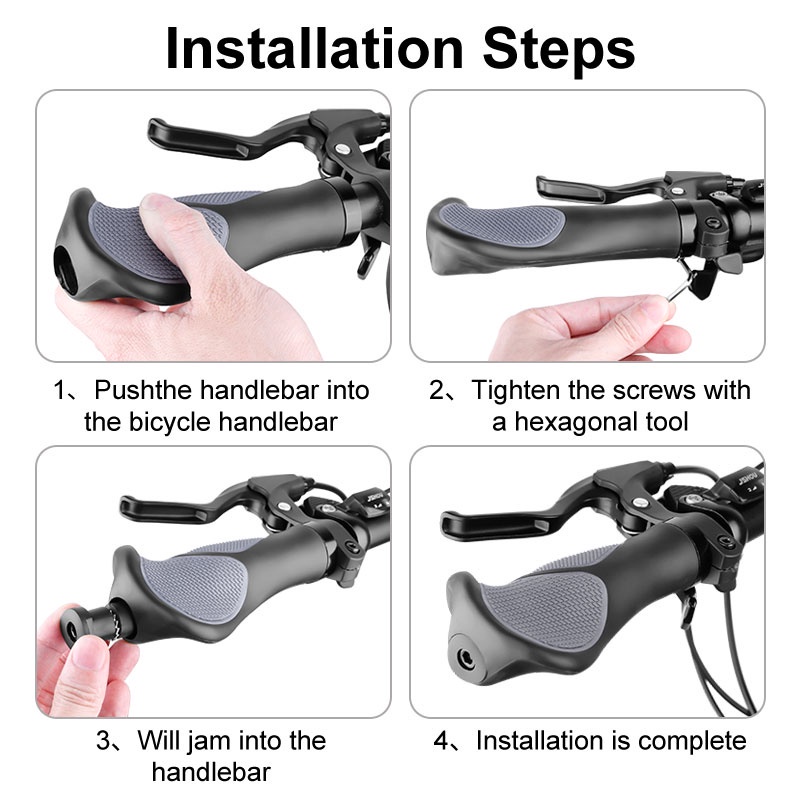 Installation Steps

1、Pushthe handlebar into the bicycle handlebar

2、Tighten the screws with a hexagonal tool

3、Will jam into the handlebar

4、Installation is complete