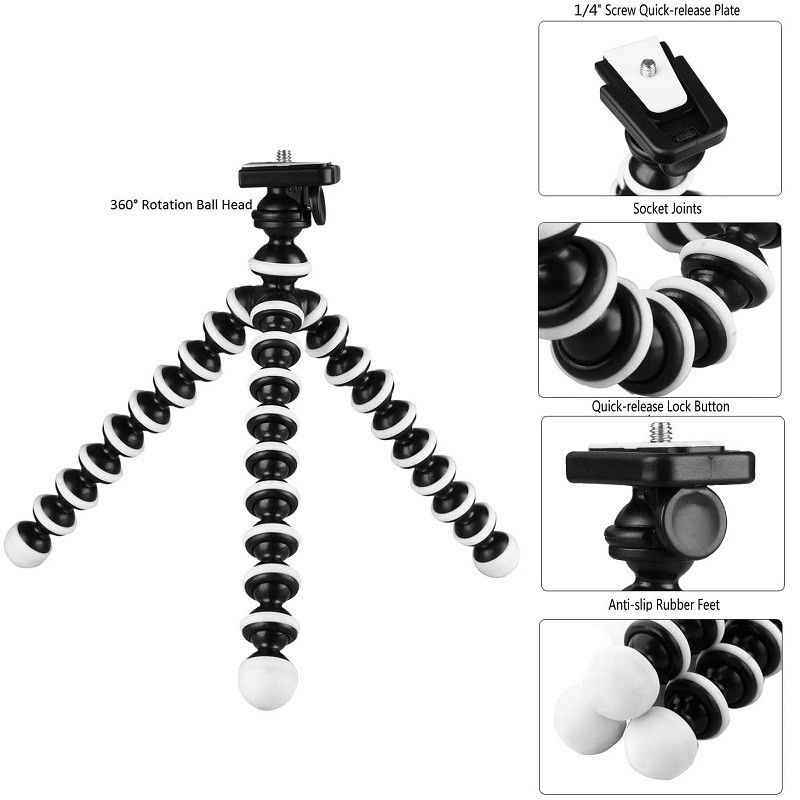 360° Rotation Ball Head

1/4" Screw Quick-release Plate

Socket Joints

Quick-release Lock Button

Anti-slip Rubber Feet