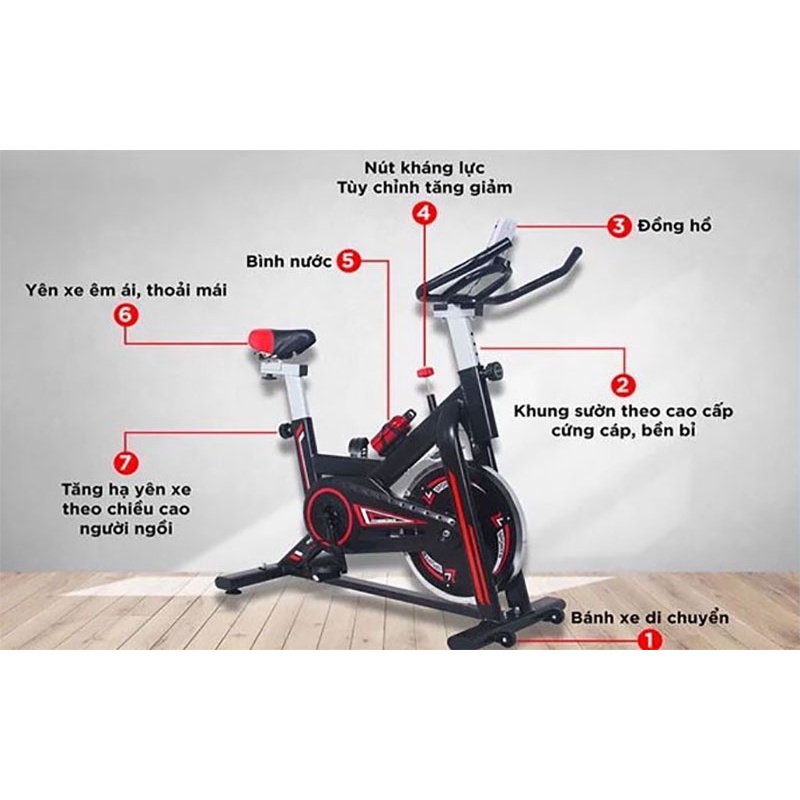 Nút kháng lực
Tùy chỉnh tăng giảm

4

3 Đồng hồ

Bình nước 5

Yên xe êm ái, thoải mái

6

2

Khung sườn theo cao cấp
cứng cáp, bền bỉ

7

Tăng hạ yên xe
theo chiều cao
người ngồi

Bánh xe di chuyển

1