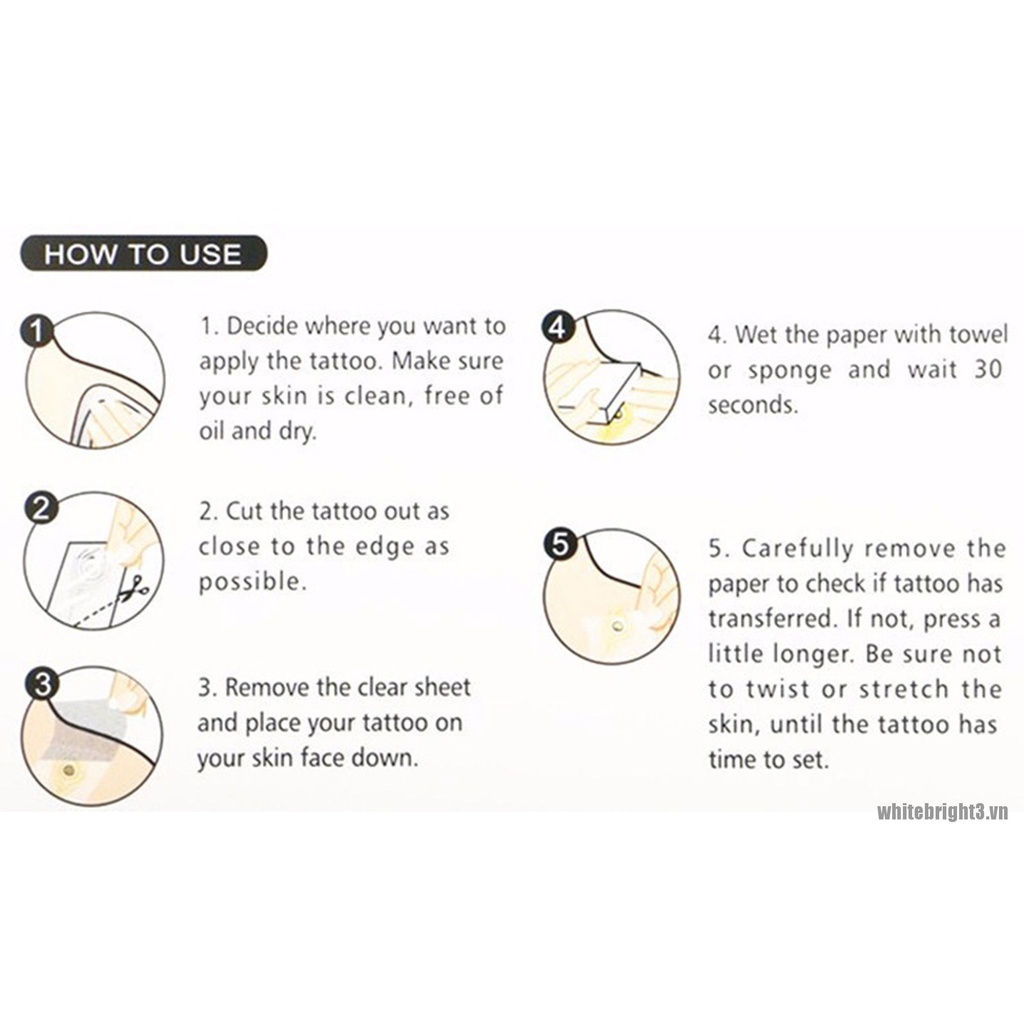 HOW TO USE

1

1. Decide where you want to apply the tattoo. Make sure your skin is clean, free of oil and dry.

2

2. Cut the tattoo out as close to the edge as possible.

3

3. Remove the clear sheet and place your tattoo on your skin face down.

4

4. Wet the paper with towel or sponge and wait 30 seconds.

5

5. Carefully remove the paper to check if tattoo has transferred. If not, press a little longer. Be sure not to twist or stretch the skin, until the tattoo has time to set.

whitebright3.vn