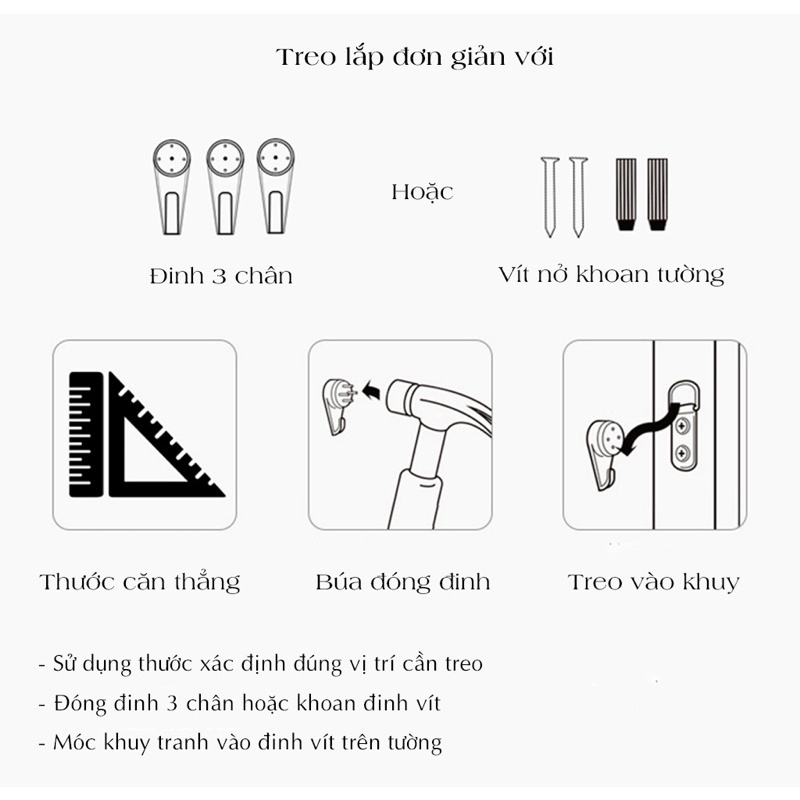 Treo lắp đơn giản với

Đinh 3 chân

Hoặc

Vít nở khoan tường

Thước căn thẳng

Búa đóng đinh

Treo vào khuy

- Sử dụng thước xác định đúng vị trí cần treo
- Đóng đinh 3 chân hoặc khoan đinh vít
- Móc khuy tranh vào đinh vít trên tường