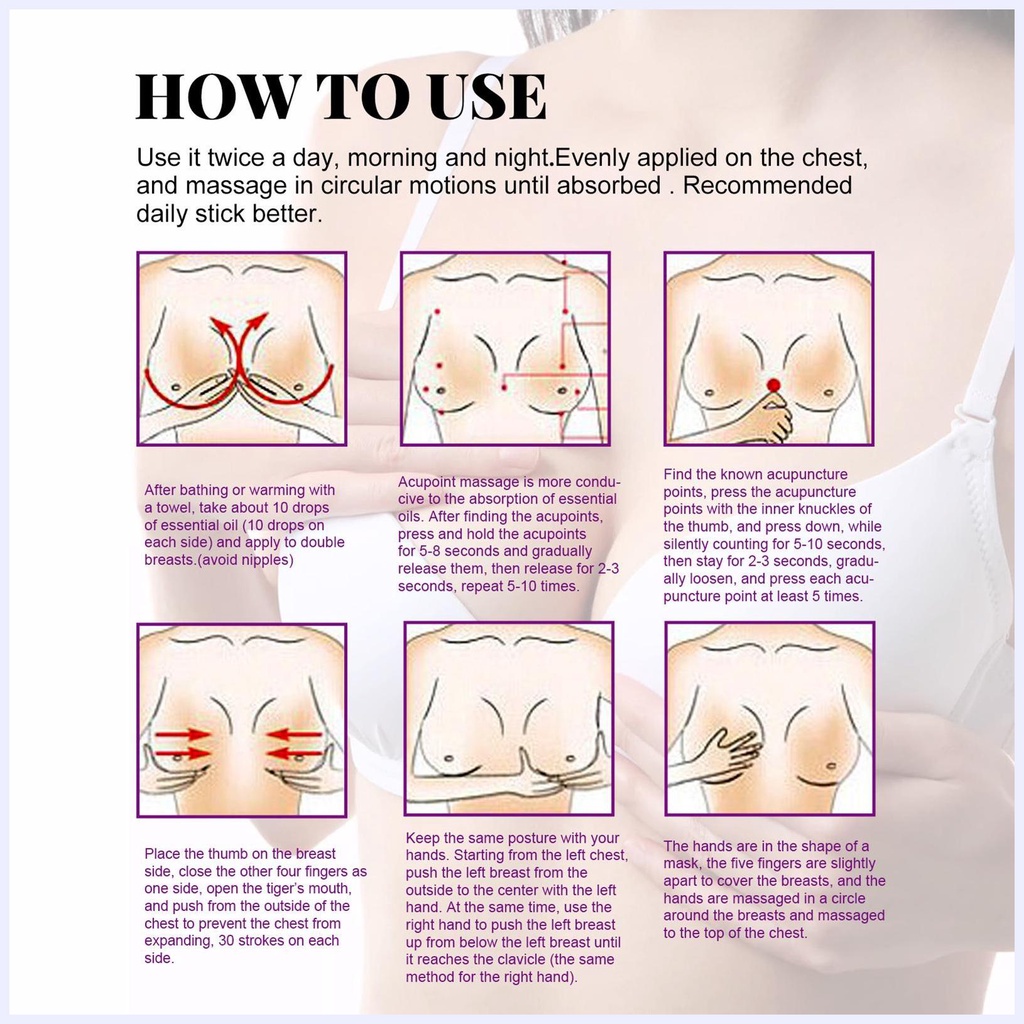 HOW TO USE

Use it twice a day, morning and night.Evenly applied on the chest, and massage in circular motions until absorbed . Recommended daily stick better.

After bathing or warming with a towel, take about 10 drops of essential oil (10 drops on each side) and apply to double breasts.(avoid nipples)

Acupoint massage is more conducive to the absorption of essential oils. After finding the acupoints, press and hold the acupoints for 5-8 seconds and gradually release them, then release for 2-3 seconds, repeat 5-10 times.

Find the known acupuncture points, press the acupuncture points with the inner knuckles of the thumb, and press down, while silently counting for 5-10 seconds, then stay for 2-3 seconds, gradually loosen, and press each acupuncture point at least 5 times.

Place the thumb on the breast side, close the other four fingers as one side, open the tiger's mouth, and push from the outside of the chest to prevent the chest from expanding, 30 strokes on each side.

Keep the same posture with your hands. Starting from the left chest, push the left breast from the outside to the center with the left hand. At the same time, use the right hand to push the left breast up from below the left breast until it reaches the clavicle (the same method for the right hand).

The hands are in the shape of a mask, the five fingers are slightly apart to cover the breasts, and the hands are massaged in a circle around the breasts and massaged to the top of the chest.