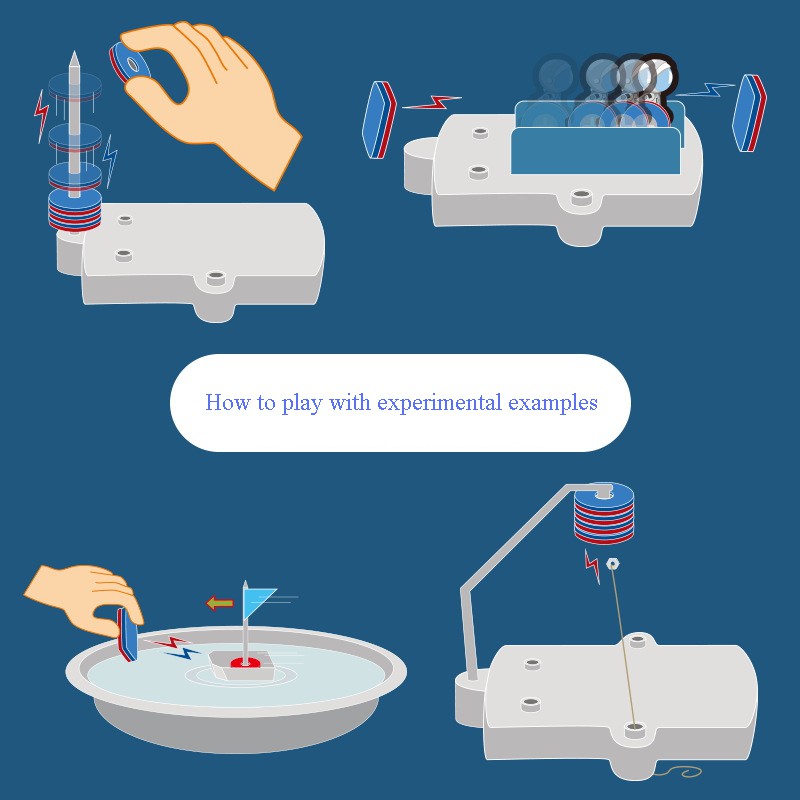 How to play with experimental examples