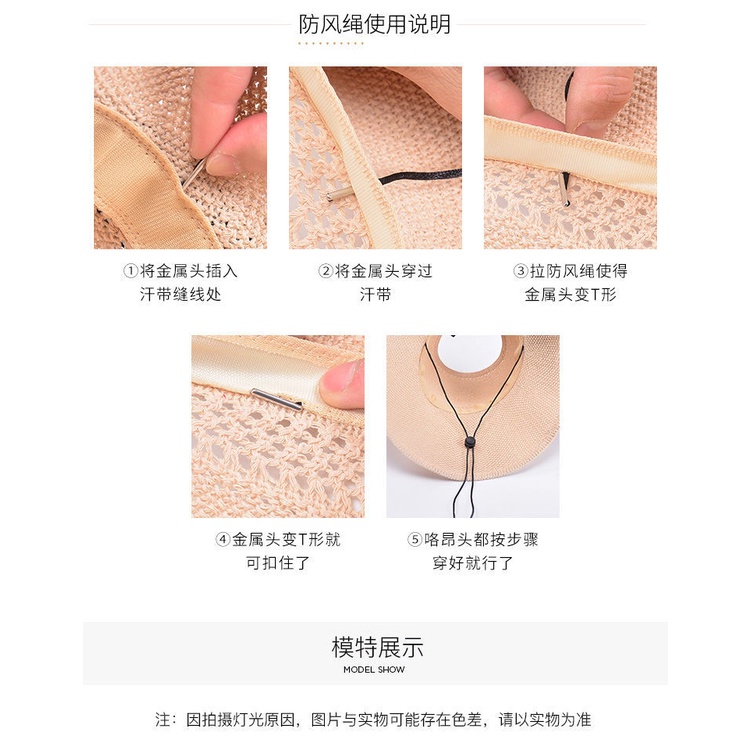 防风绳使用说明

①将金属头插入汗带缝线处

②将金属头穿过汗带

③拉防风绳使得金属头变T形

④金属头变T形就可扣住了

⑤咯昂头都按步骤穿好就行了

模特展示
MODEL SHOW

注：因拍摄灯光原因，图片与实物可能存在色差，请以实物为准