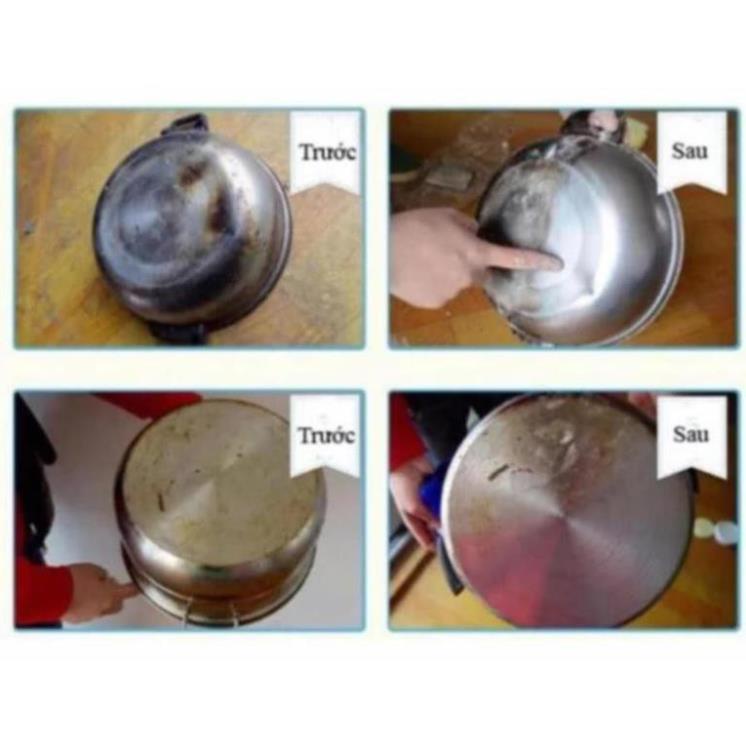 Trước

Sau

Trước

Sau