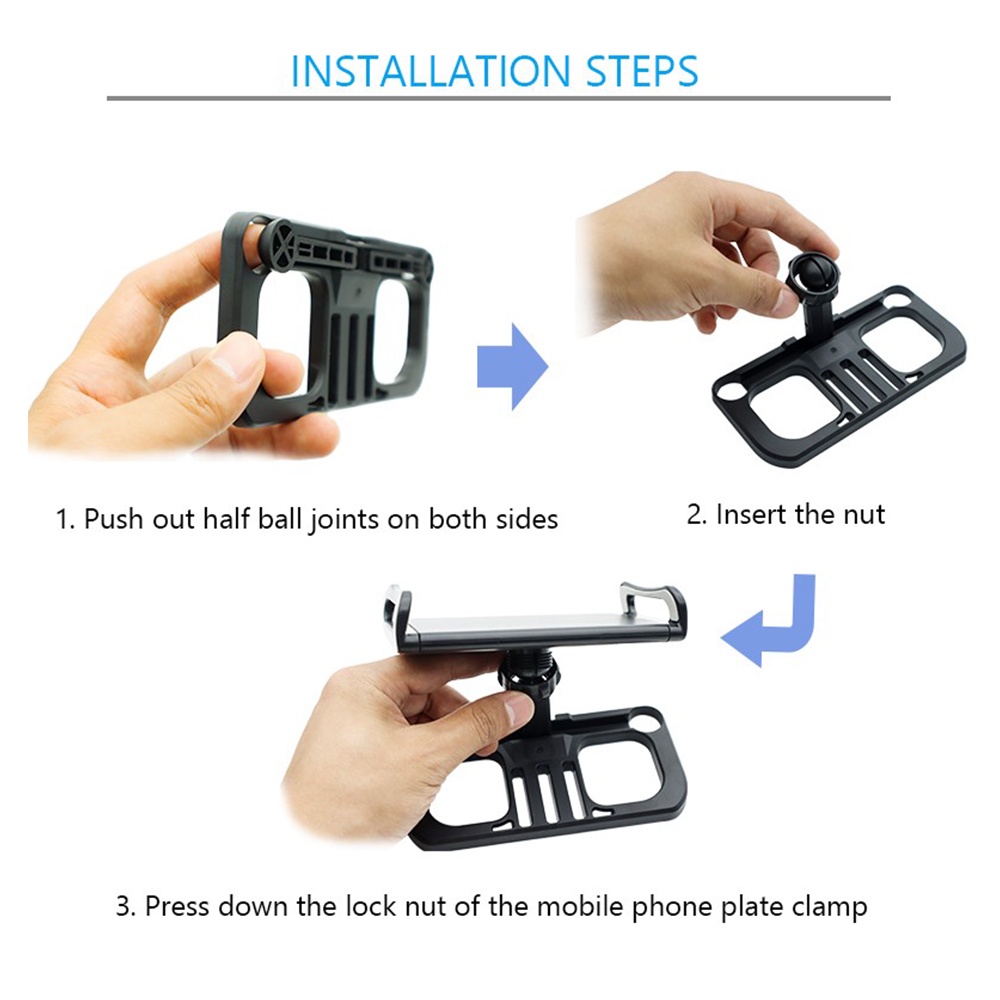 INSTALLATION STEPS

1. Push out half ball joints on both sides

2. Insert the nut

3. Press down the lock nut of the mobile phone plate clamp