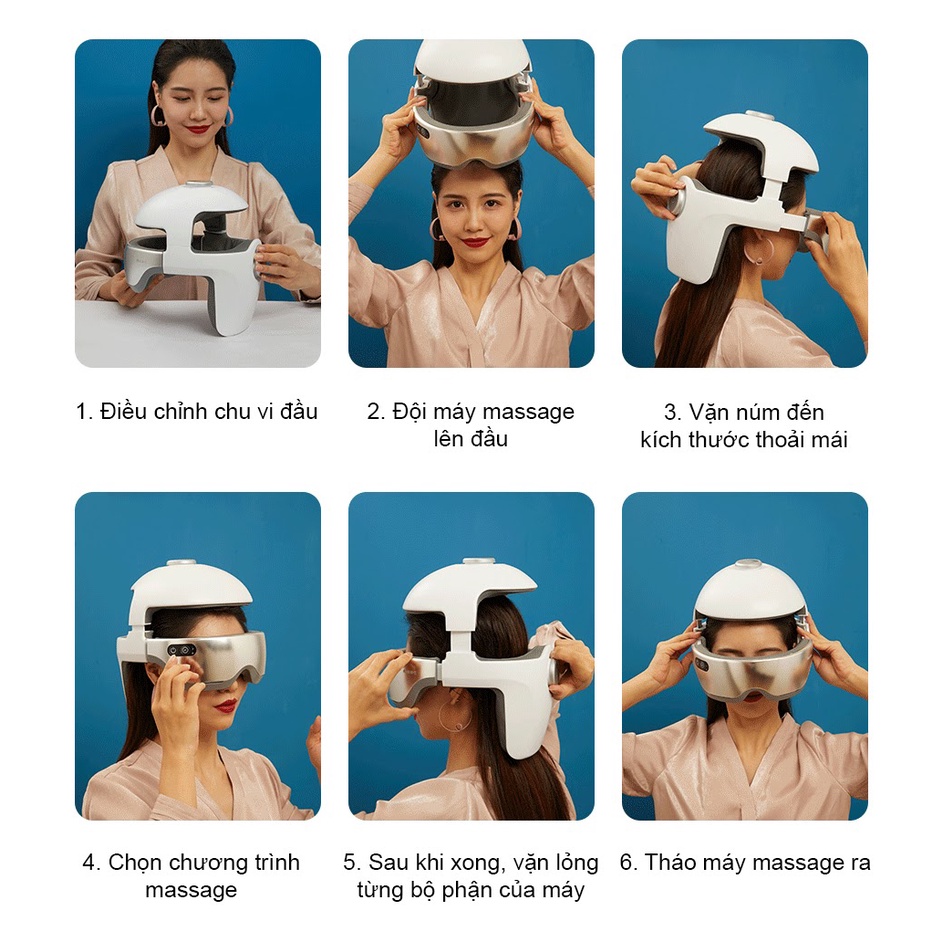 1. Điều chỉnh chu vi đầu

2. Đội máy massage lên đầu

3. Vặn núm đến kích thước thoải mái

4. Chọn chương trình massage

5. Sau khi xong, vặn lỏng từng bộ phận của máy

6. Tháo máy massage ra