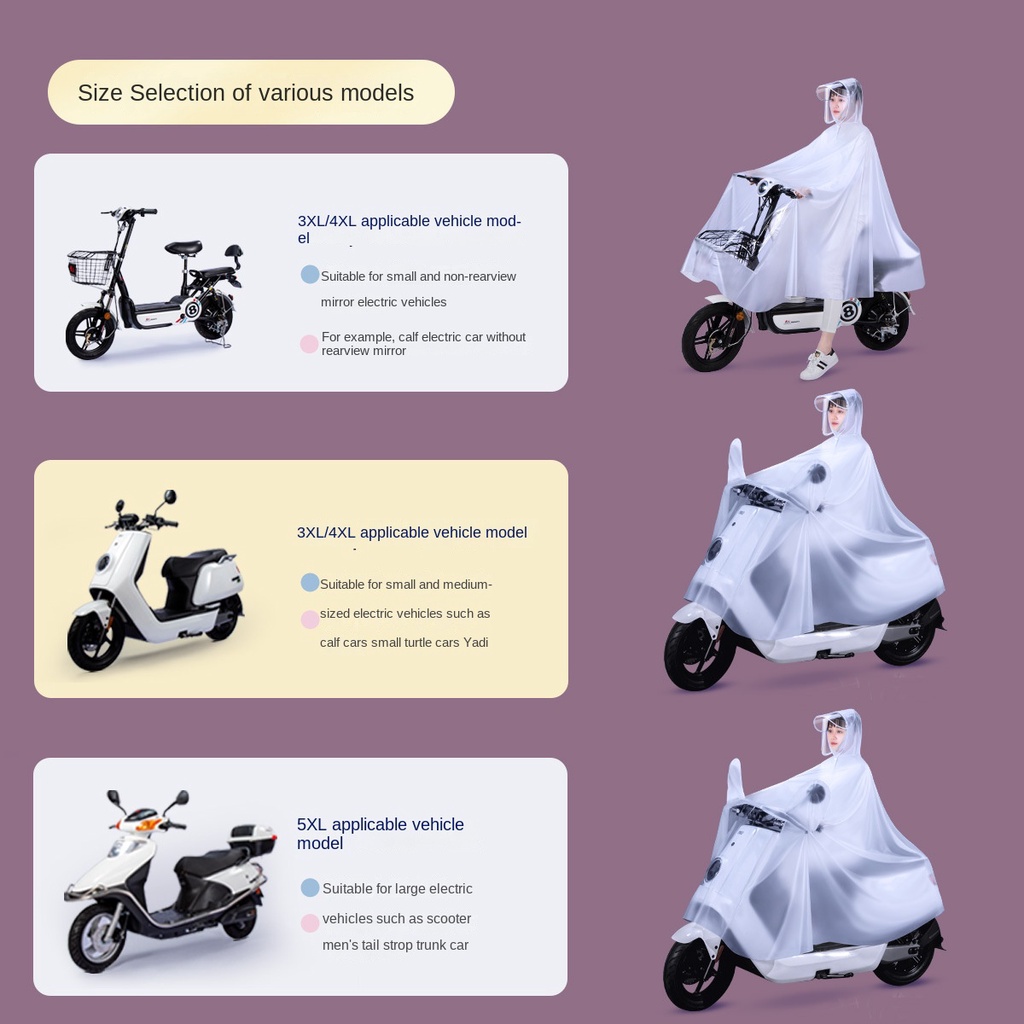 Size Selection of various models

3XL/4XL applicable vehicle model

Suitable for small and non-rearview mirror electric vehicles

For example, calf electric car without rearview mirror

3XL/4XL applicable vehicle model

Suitable for small and medium-sized electric vehicles such as calf cars small turtle cars Yadi

5XL applicable vehicle model

Suitable for large electric vehicles such as scooter men's tail strop trunk car