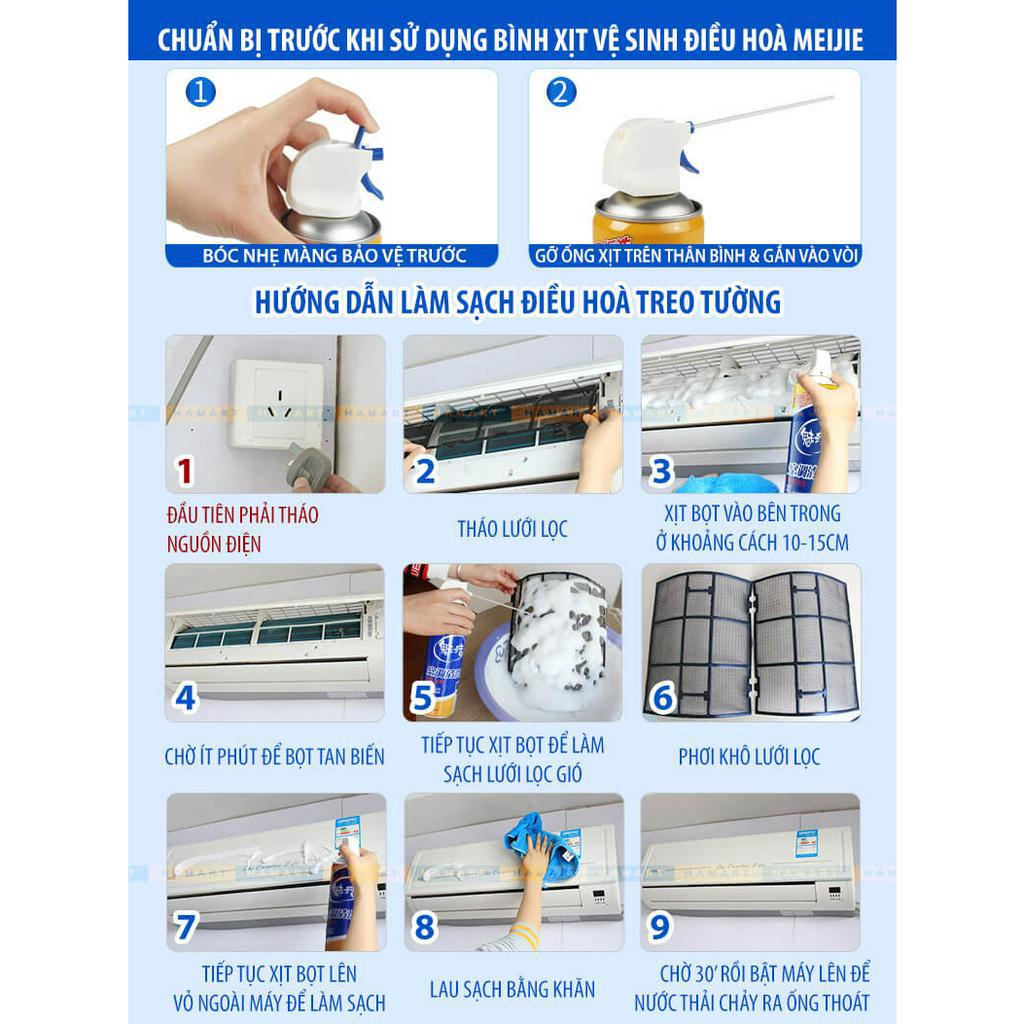 CHUẨN BỊ TRƯỚC KHI SỬ DỤNG BÌNH XỊT VỆ SINH ĐIỀU HOÀ MEIJIE

1
BÓC NHẸ MÀNG BẢO VỆ TRƯỚC

2
GỠ ỐNG XỊT TRÊN THÂN BÌNH & GẮN VÀO VÒI

HƯỚNG DẪN LÀM SẠCH ĐIỀU HOÀ TREO TƯỜNG

1
ĐẦU TIÊN PHẢI THÁO NGUỒN ĐIỆN

2
THÁO LƯỚI LỌC

3
XỊT BỌT VÀO BÊN TRONG Ở KHOẢNG CÁCH 10-15CM

4
CHỜ ÍT PHÚT ĐỂ BỌT TAN BIẾN

5
TIẾP TỤC XỊT BỌT ĐỂ LÀM SẠCH LƯỚI LỌC GIÓ

6
PHƠI KHÔ LƯỚI LỌC

7
TIẾP TỤC XỊT BỌT LÊN VỎ NGOÀI MÁY ĐỂ LÀM SẠCH

8
LAU SẠCH BẰNG KHĂN

9
CHỜ 30' RỒI BẬT MÁY LÊN ĐỂ NƯỚC THẢI CHẢY RA ỐNG THOÁT

HAMART