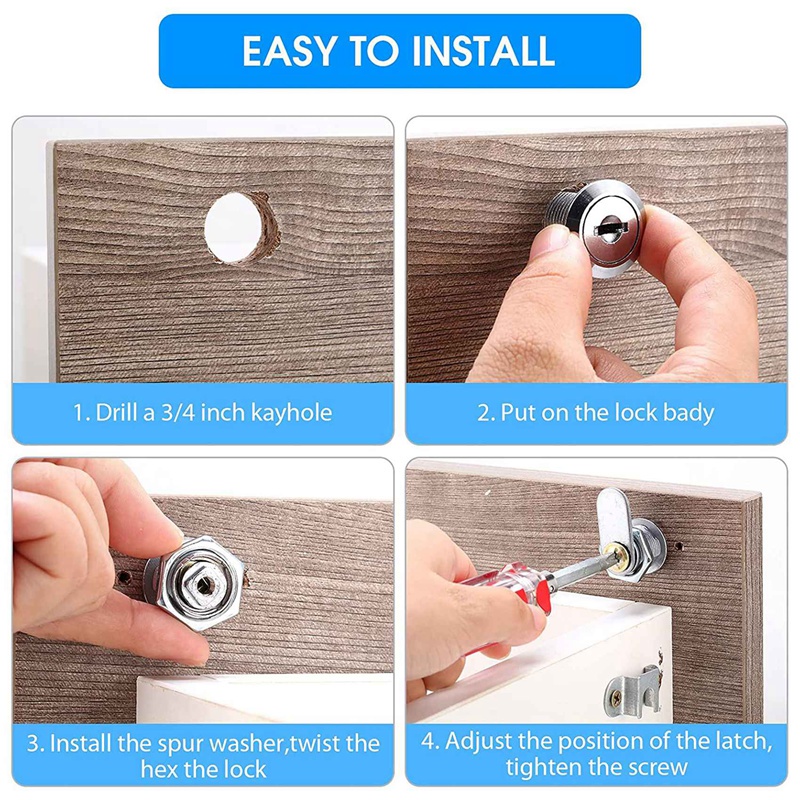 EASY TO INSTALL

1. Drill a 3/4 inch kayhole

2. Put on the lock bady

3. Install the spur washer,twist the hex the lock

4. Adjust the position of the latch, tighten the screw