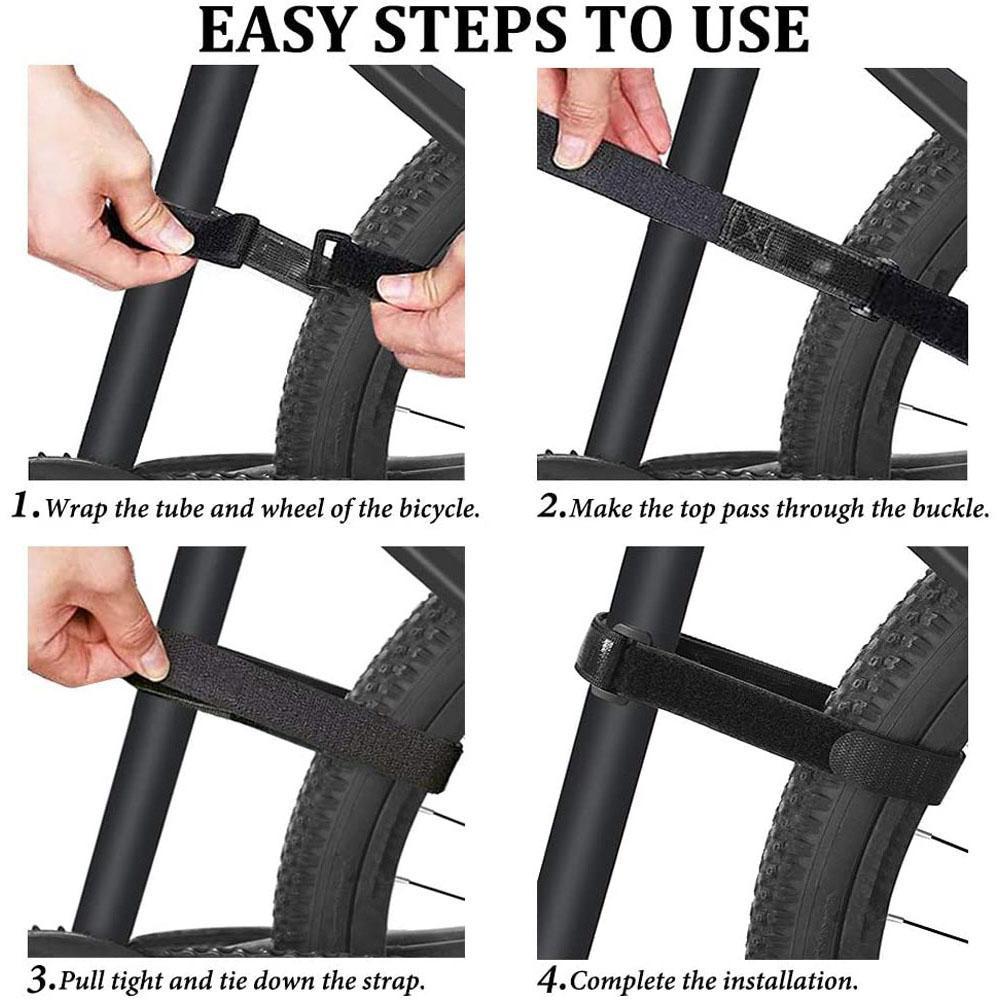 EASY STEPS TO USE

1.Wrap the tube and wheel of the bicycle.

2.Make the top pass through the buckle.

3.Pull tight and tie down the strap.

4.Complete the installation.