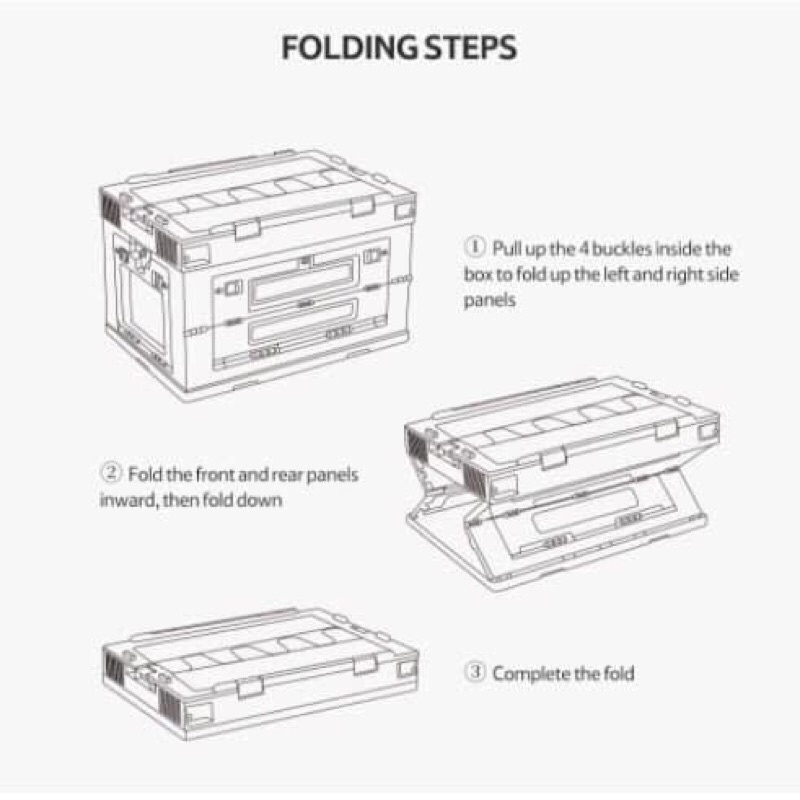 FOLDING STEPS

① Pull up the 4 buckles inside the box to fold up the left and right side panels

② Fold the front and rear panels inward, then fold down

③ Complete the fold