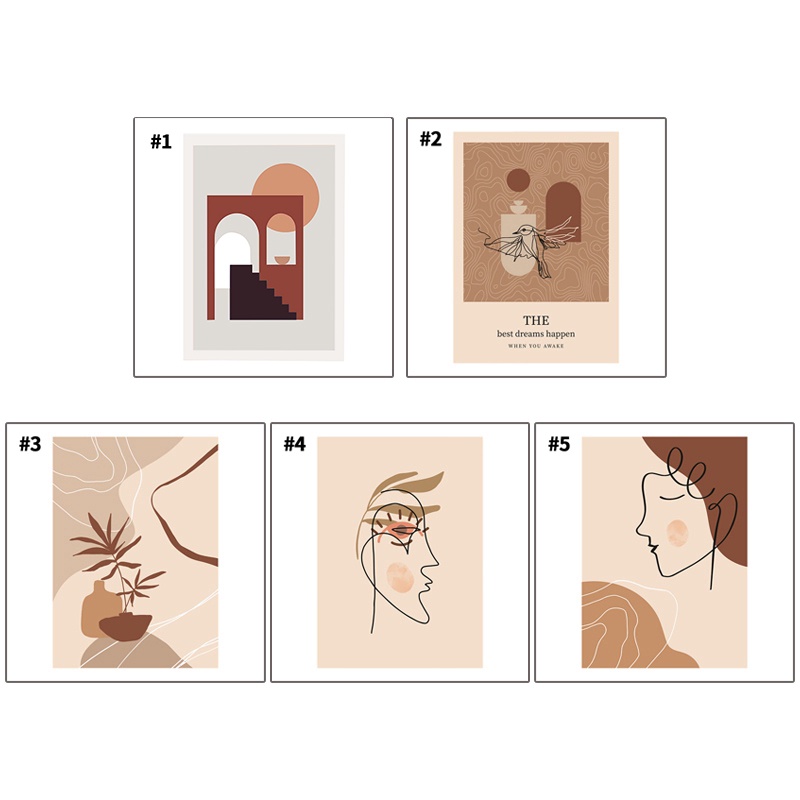 #1

#2

THE
best dreams happen
WHEN YOU AWAKE

#3

#4

#5