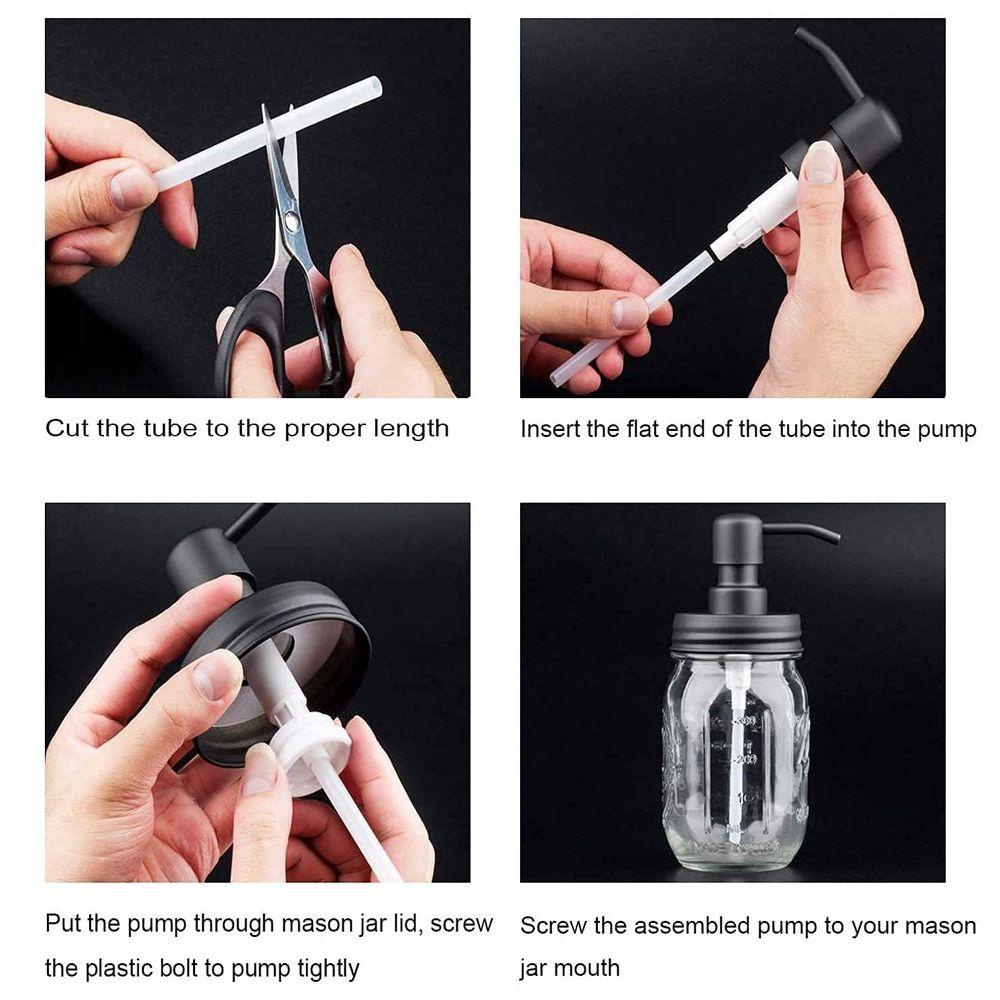 Cut the tube to the proper length

Insert the flat end of the tube into the pump

Put the pump through mason jar lid, screw the plastic bolt to pump tightly

Screw the assembled pump to your mason jar mouth