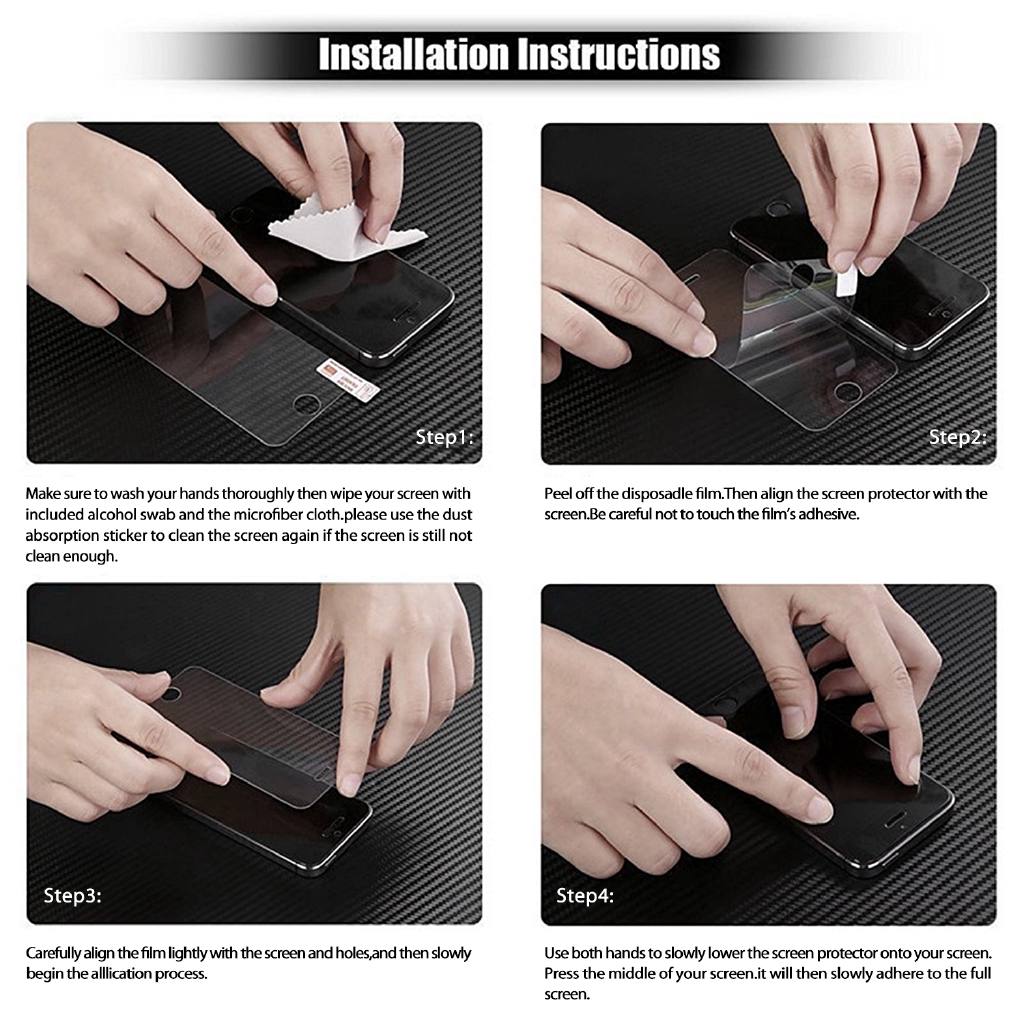 Installation Instructions

Step1:

Make sure to wash your hands thoroughly then wipe your screen with included alcohol swab and the microfiber cloth.please use the dust absorption sticker to clean the screen again if the screen is still not clean enough.

Step2:

Peel off the disposadle film.Then align the screen protector with the screen.Be careful not to touch the film's adhesive.

Step3:

Carefully align the film lightly with the screen and holes,and then slowly begin the alllication process.

Step4:

Use both hands to slowly lower the screen protector onto your screen. Press the middle of your screen.it will then slowly adhere to the full screen.