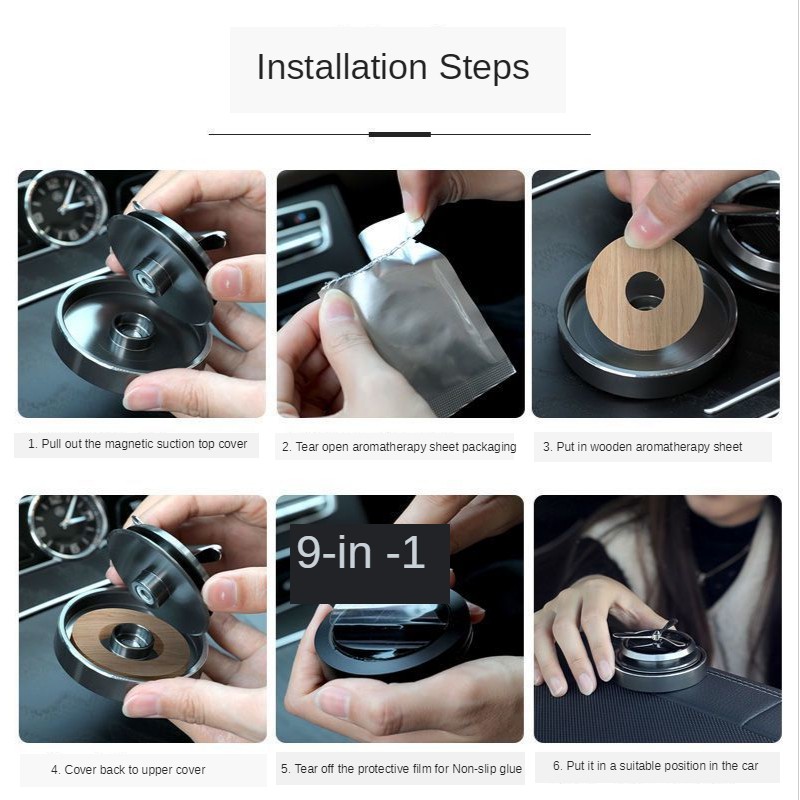 Installation Steps

1. Pull out the magnetic suction top cover

2. Tear open aromatherapy sheet packaging

3. Put in wooden aromatherapy sheet

9-in -1

4. Cover back to upper cover

5. Tear off the protective film for Non-slip glue

6. Put it in a suitable position in the car