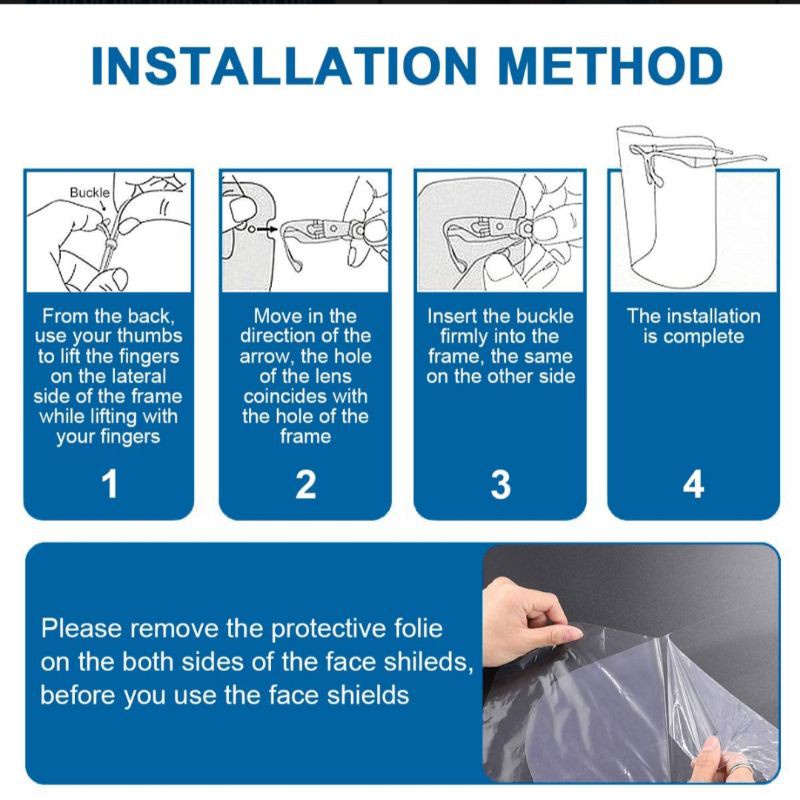 INSTALLATION METHOD

Buckle

From the back, use your thumbs to lift the fingers on the lateral side of the frame while lifting with your fingers

1

Move in the direction of the arrow, the hole of the lens coincides with the hole of the frame

2

Insert the buckle firmly into the frame, the same on the other side

3

The installation is complete

4

Please remove the protective folie on the both sides of the face shileds, before you use the face shields