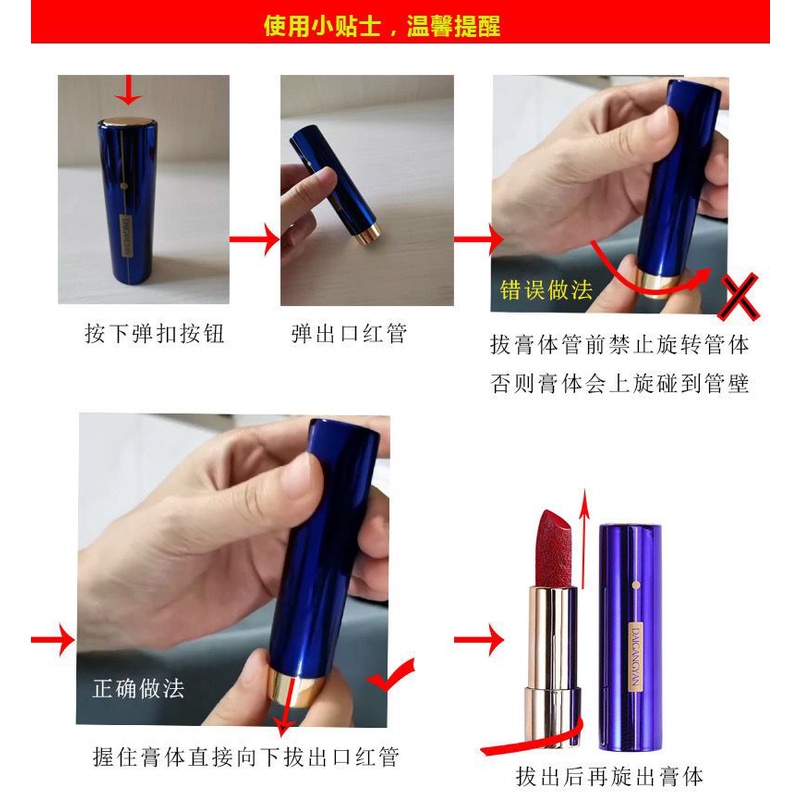 使用小贴士，温馨提醒

DAIGANGYAN

按下弹扣按钮

弹出口红管

错误做法

拔膏体管前禁止旋转管体
否则膏体会上旋碰到管壁

正确做法

握住膏体直接向下拔出口红管

DAIGANGYAN

拔出后再旋出膏体