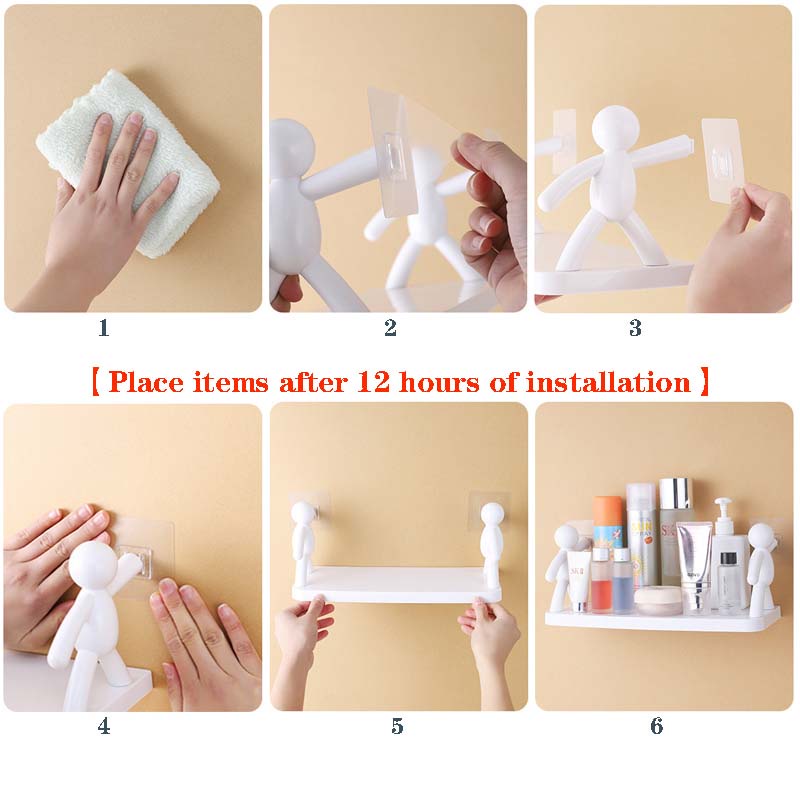 1

2

3

【 Place items after 12 hours of installation 】

4

5

6