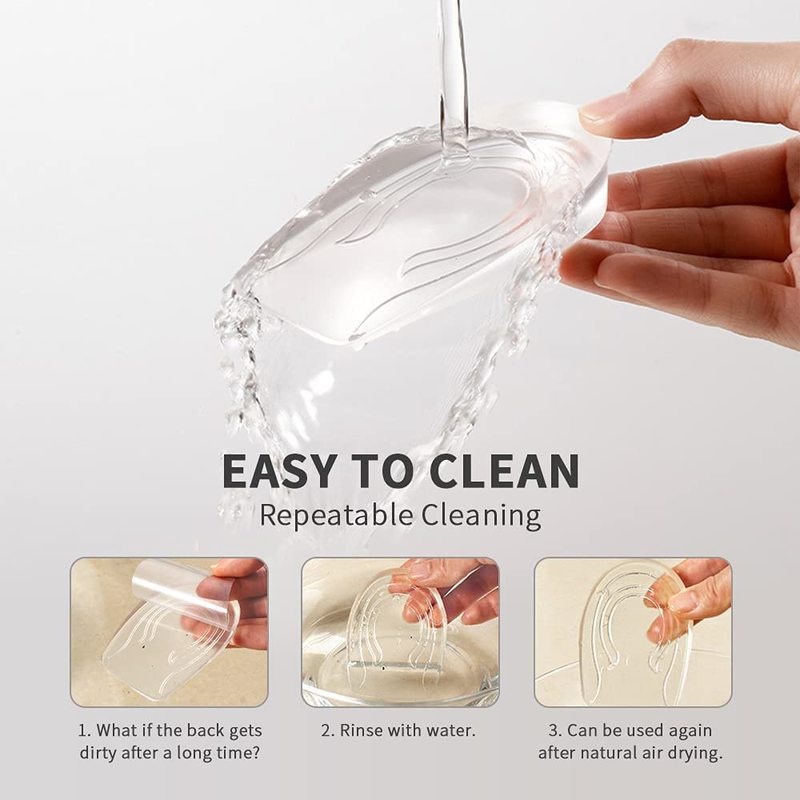 EASY TO CLEAN
Repeatable Cleaning

1. What if the back gets dirty after a long time?

2. Rinse with water.

3. Can be used again after natural air drying.