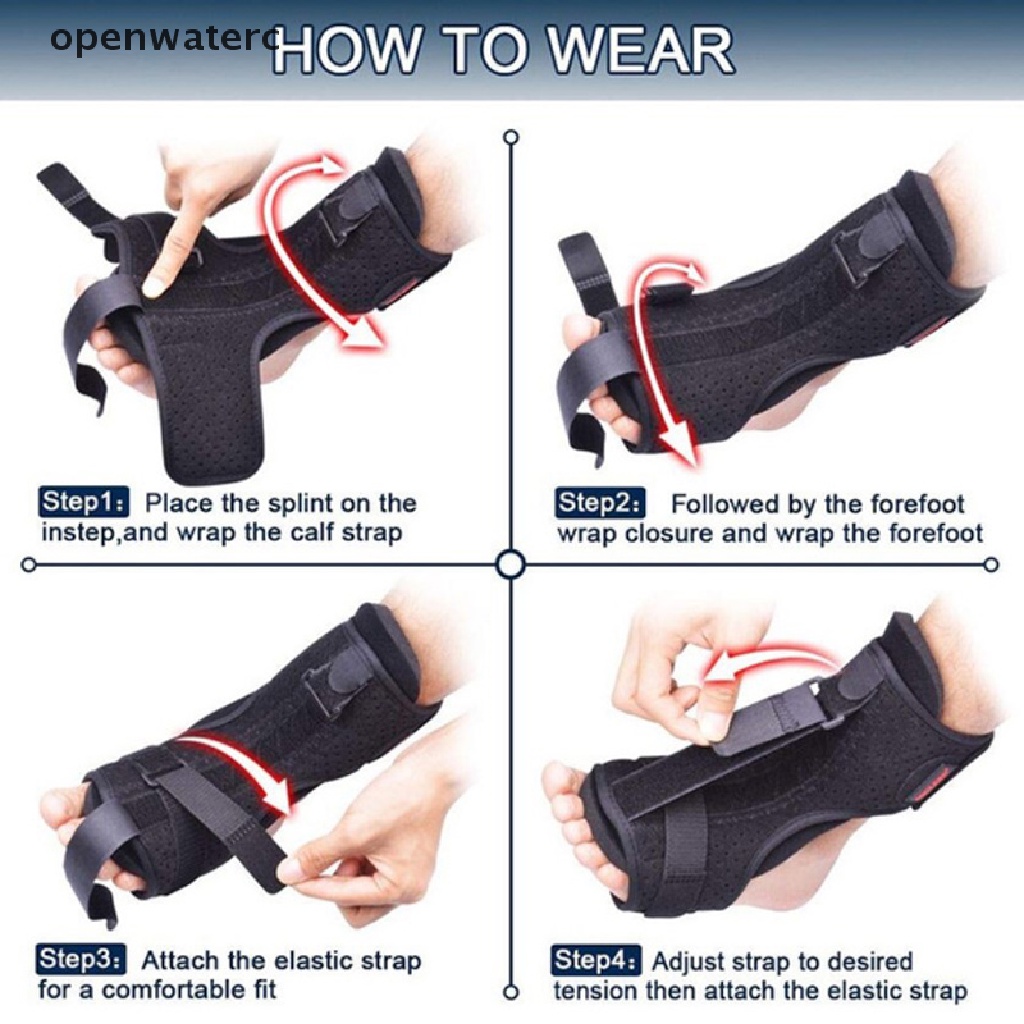 openwaterc HOW TO WEAR

Step1: Place the splint on the instep,and wrap the calf strap

Step2: Followed by the forefoot wrap closure and wrap the forefoot

Step3: Attach the elastic strap for a comfortable fit

Step4: Adjust strap to desired tension then attach the elastic strap