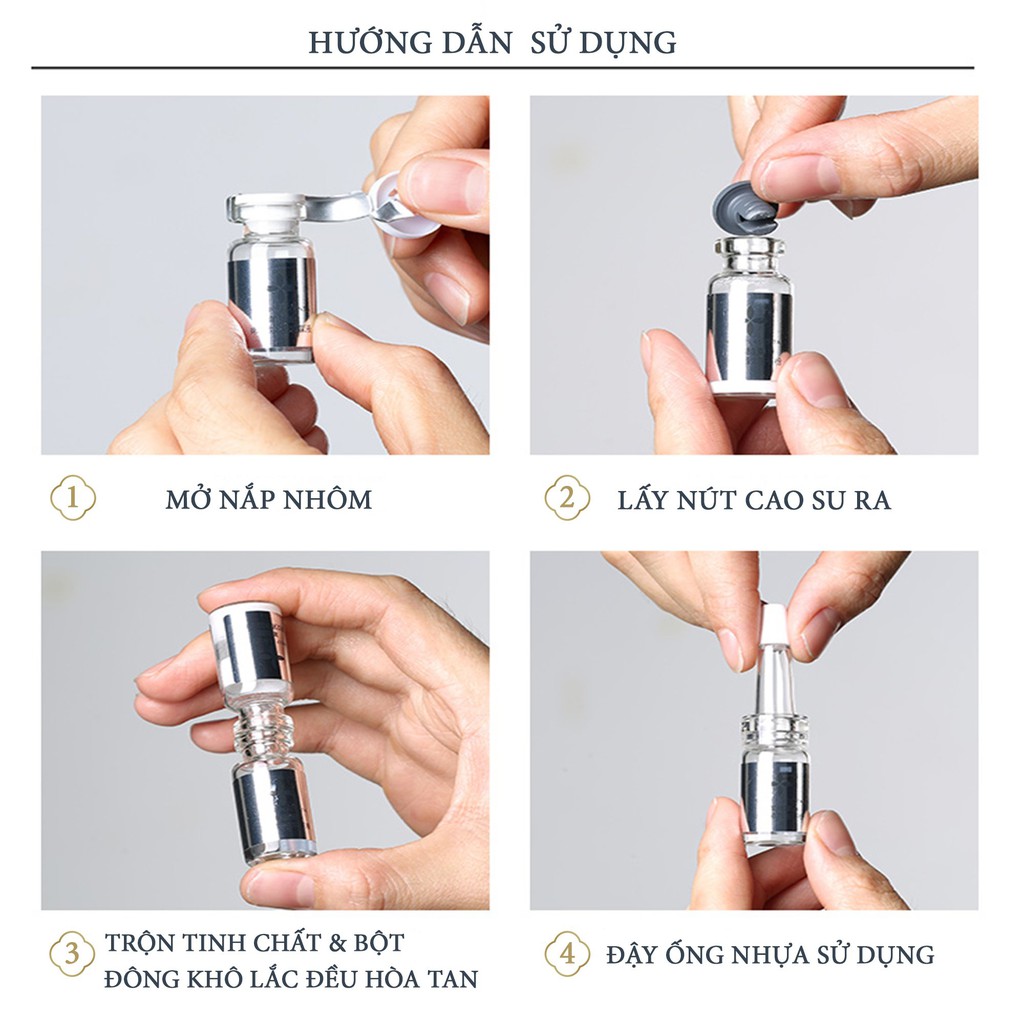 HƯỚNG DẪN SỬ DỤNG

1 MỞ NẮP NHÔM

2 LẤY NÚT CAO SU RA

3 TRỘN TINH CHẤT & BỘT ĐÔNG KHÔ LẮC ĐỀU HÒA TAN

4 ĐẬY ỐNG NHỰA SỬ DỤNG