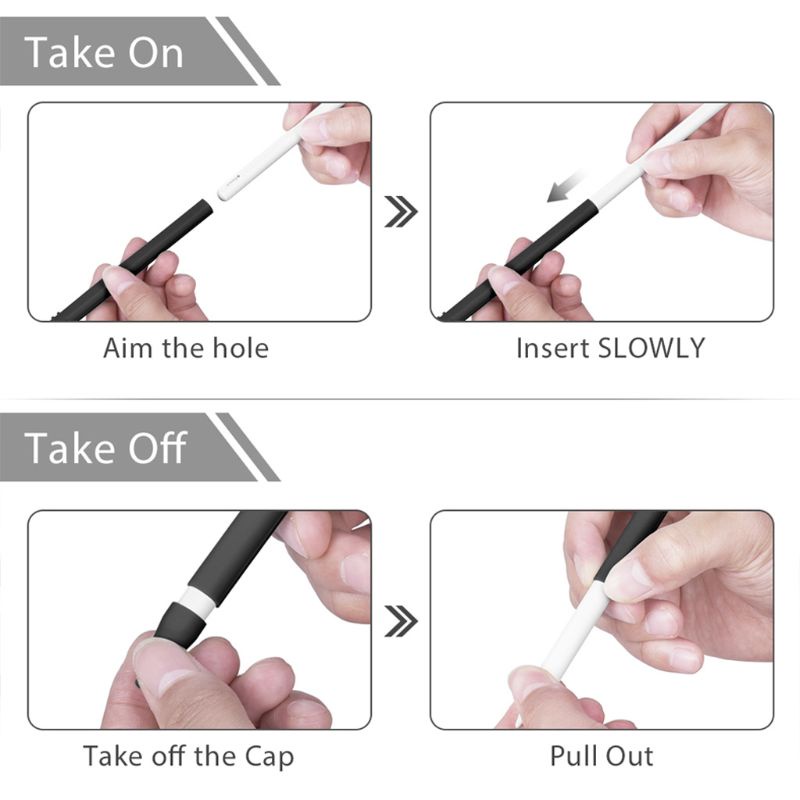 Take On

Aim the hole

Insert SLOWLY

Take Off

Take off the Cap

Pull Out