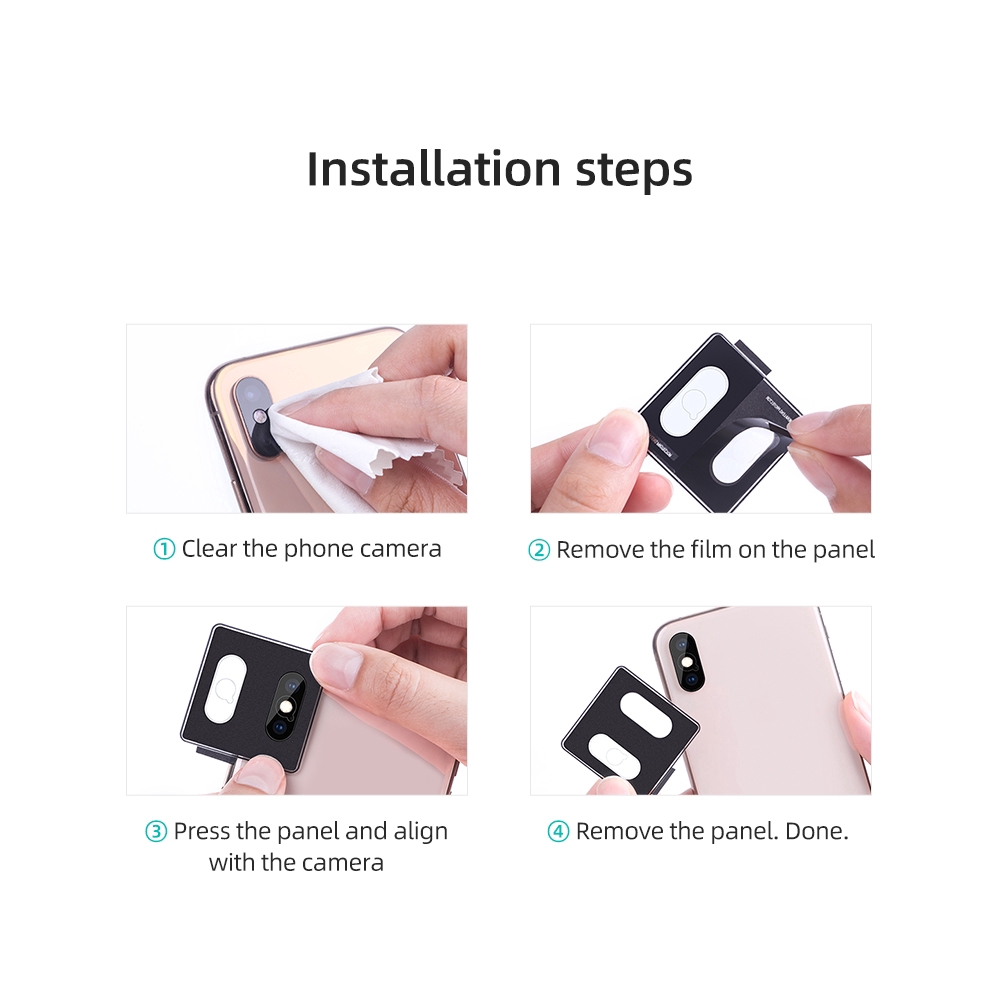 Installation steps

① Clear the phone camera

② Remove the film on the panel

③ Press the panel and align with the camera

④ Remove the panel. Done.