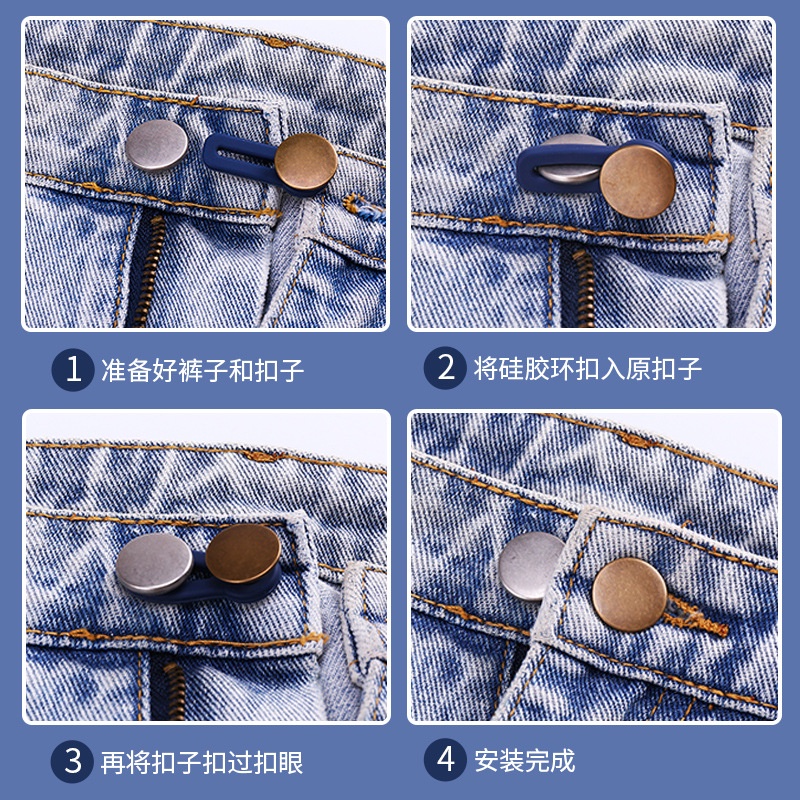 1 准备好裤子和扣子

2 将硅胶环扣入原扣子

3 再将扣子扣过扣眼

4 安装完成