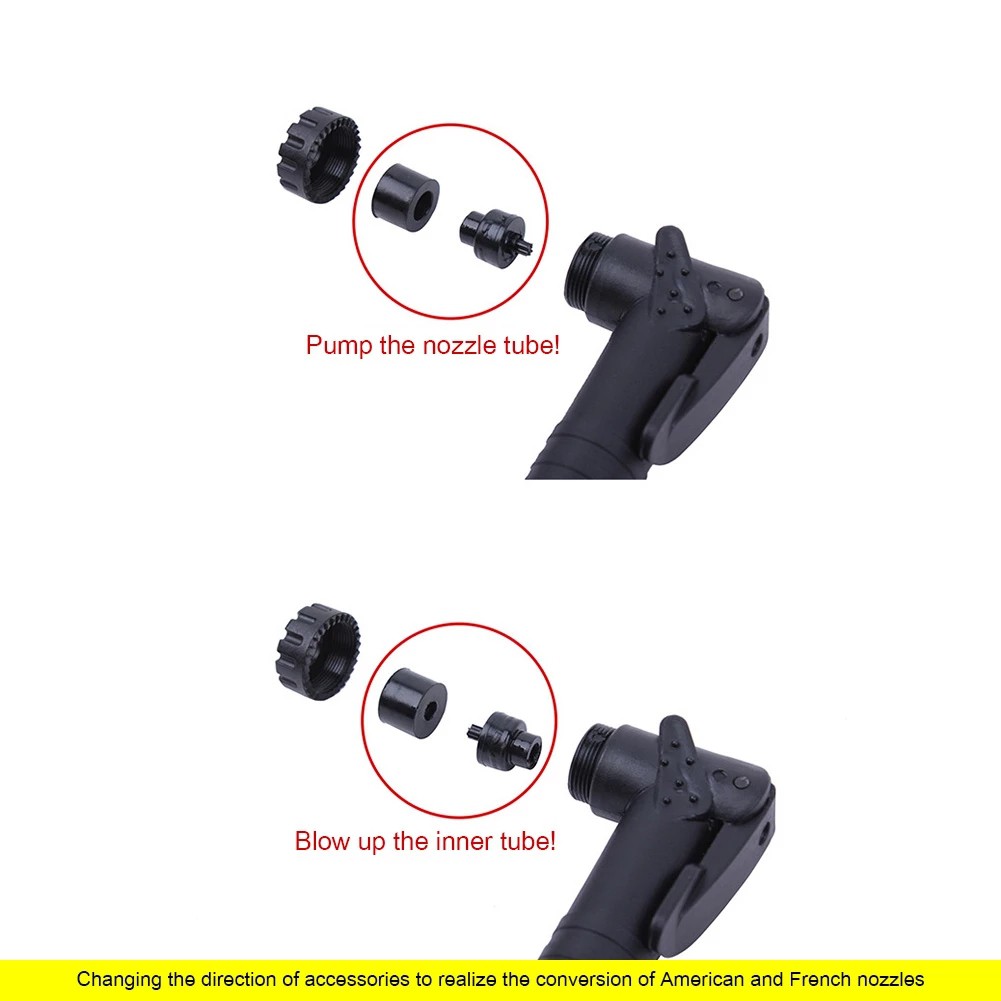 Pump the nozzle tube!

Blow up the inner tube!

Changing the direction of accessories to realize the conversion of American and French nozzles