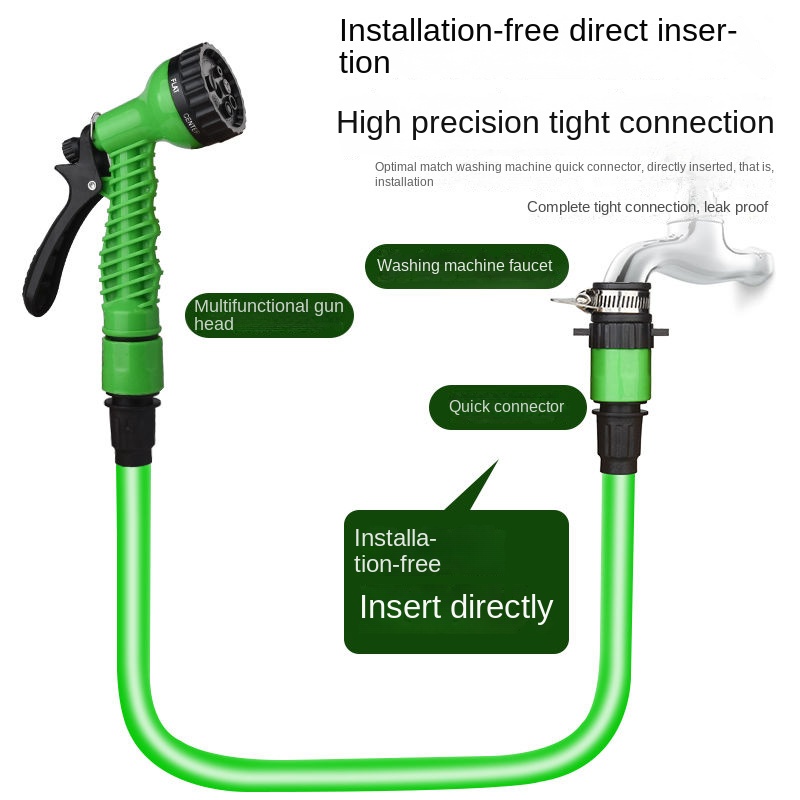 Installation-free direct insertion

High precision tight connection

Optimal match washing machine quick connector, directly inserted, that is, installation

Complete tight connection, leak proof

FLAT

CENTER

Washing machine faucet

Multifunctional gun head

Quick connector

Installation-free

Insert directly