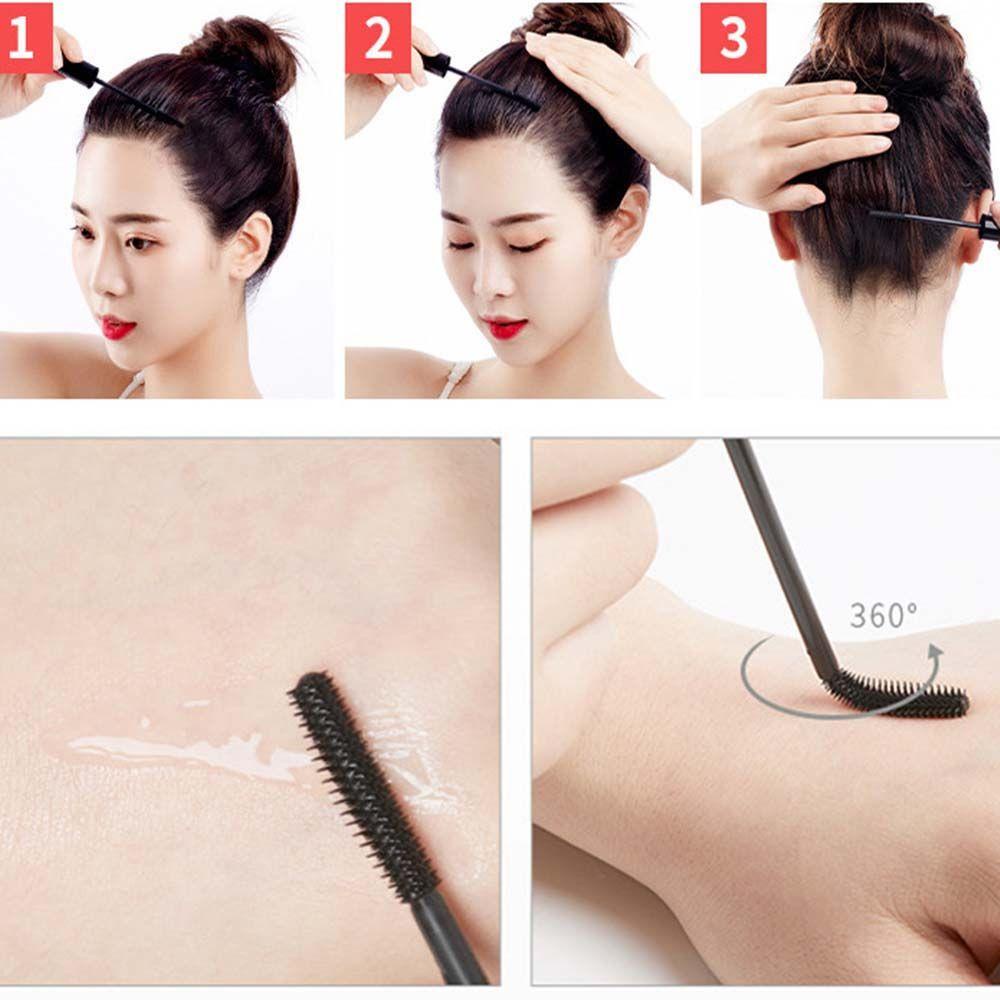 1
2
3
360°