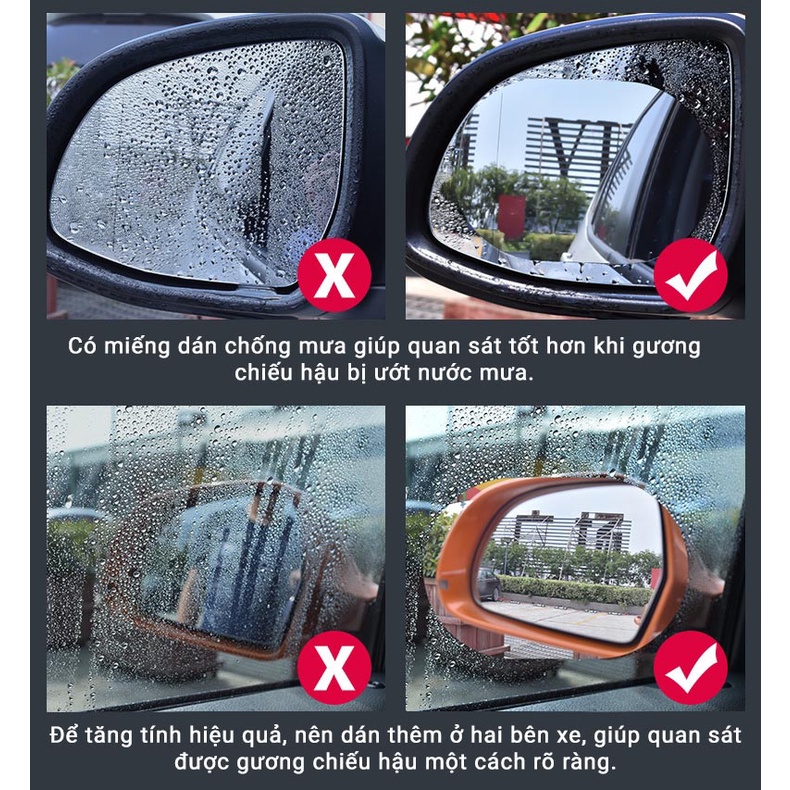 X

Có miếng dán chống mưa giúp quan sát tốt hơn khi gương chiếu hậu bị ướt nước mưa.

X

Để tăng tính hiệu quả, nên dán thêm ở hai bên xe, giúp quan sát được gương chiếu hậu một cách rõ ràng.