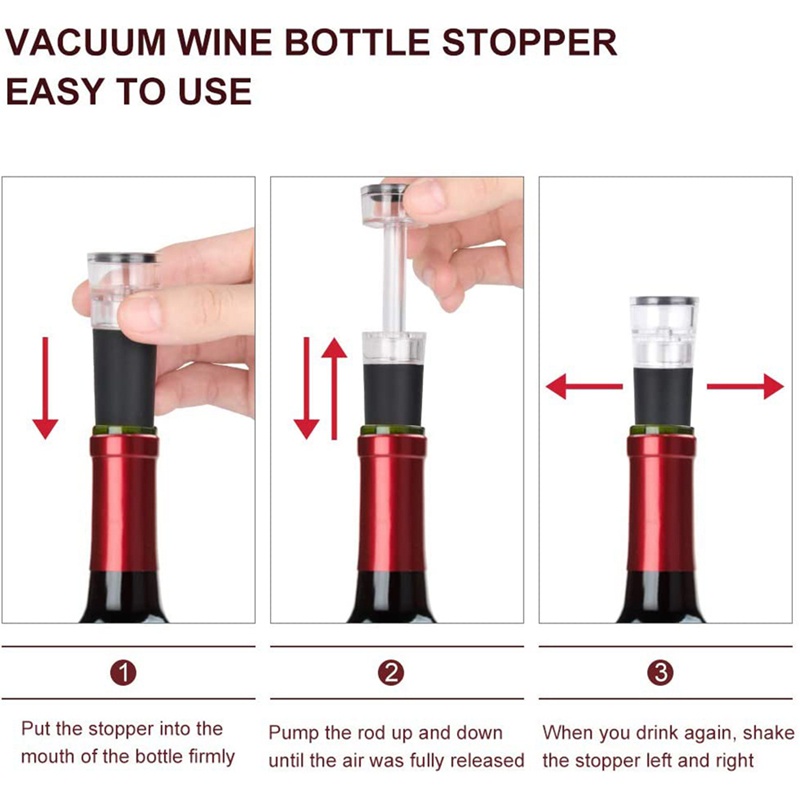 VACUUM WINE BOTTLE STOPPER
EASY TO USE

1

Put the stopper into the mouth of the bottle firmly

2

Pump the rod up and down until the air was fully released

3

When you drink again, shake the stopper left and right