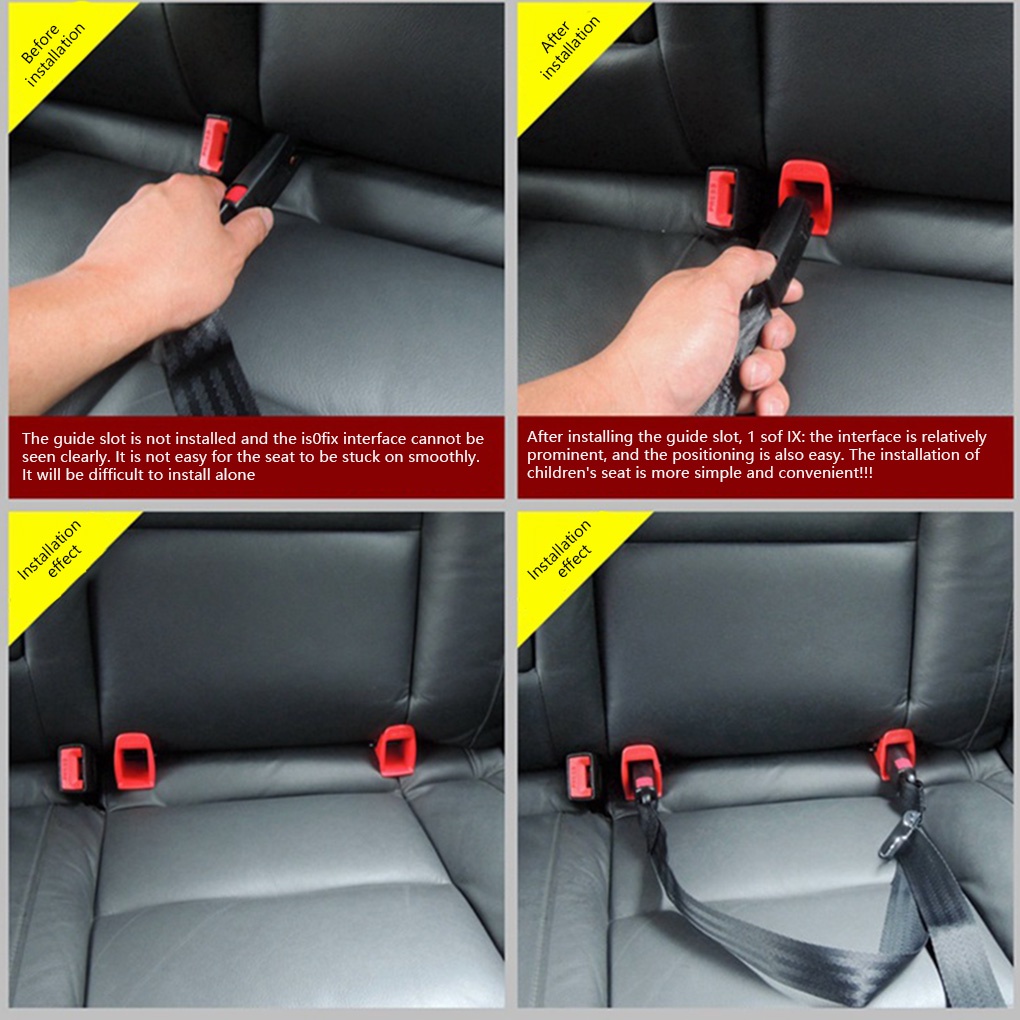 Before installation

The guide slot is not installed and the is0fix interface cannot be seen clearly. It is not easy for the seat to be stuck on smoothly. It will be difficult to install alone

After installation

After installing the guide slot, 1 sof IX: the interface is relatively prominent, and the positioning is also easy. The installation of children's seat is more simple and convenient!!!

Installation effect

Installation effect