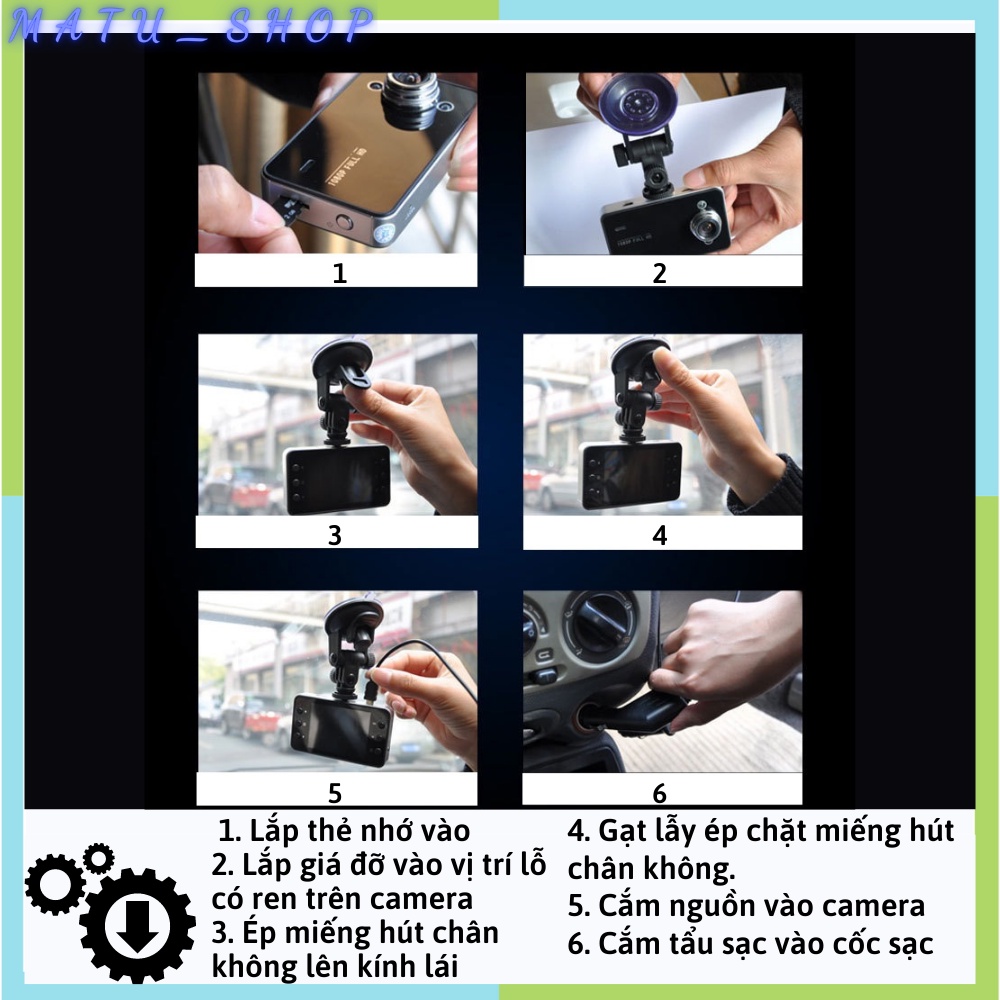 MATU_SHOP

1080P FULL HD

1

2

3

4

5

6

1. Lắp thẻ nhớ vào
2. Lắp giá đỡ vào vị trí lỗ có ren trên camera
3. Ép miếng hút chân không lên kính lái

4. Gạt lẫy ép chặt miếng hút chân không.
5. Cắm nguồn vào camera
6. Cắm tẩu sạc vào cốc sạc