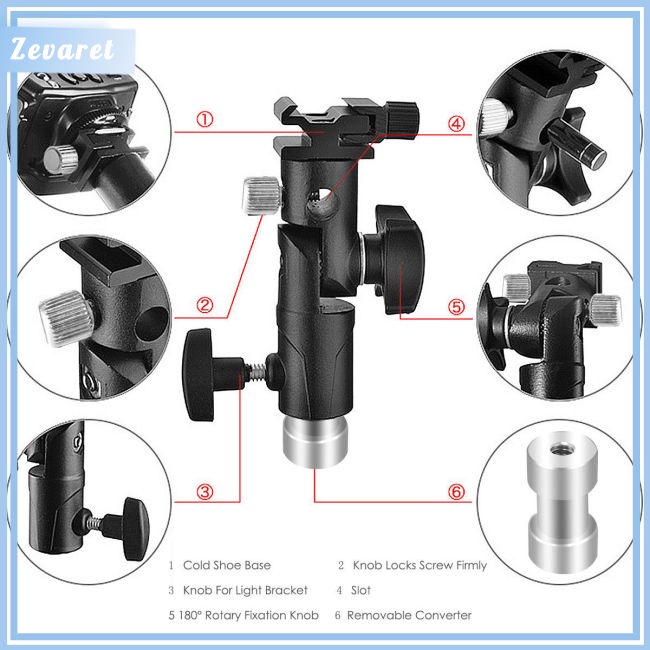 Zevaret

①

④

②

⑤

③

⑥

1 Cold Shoe Base
2 Knob Locks Screw Firmly
3 Knob For Light Bracket
4 Slot
5 180° Rotary Fixation Knob
6 Removable Converter