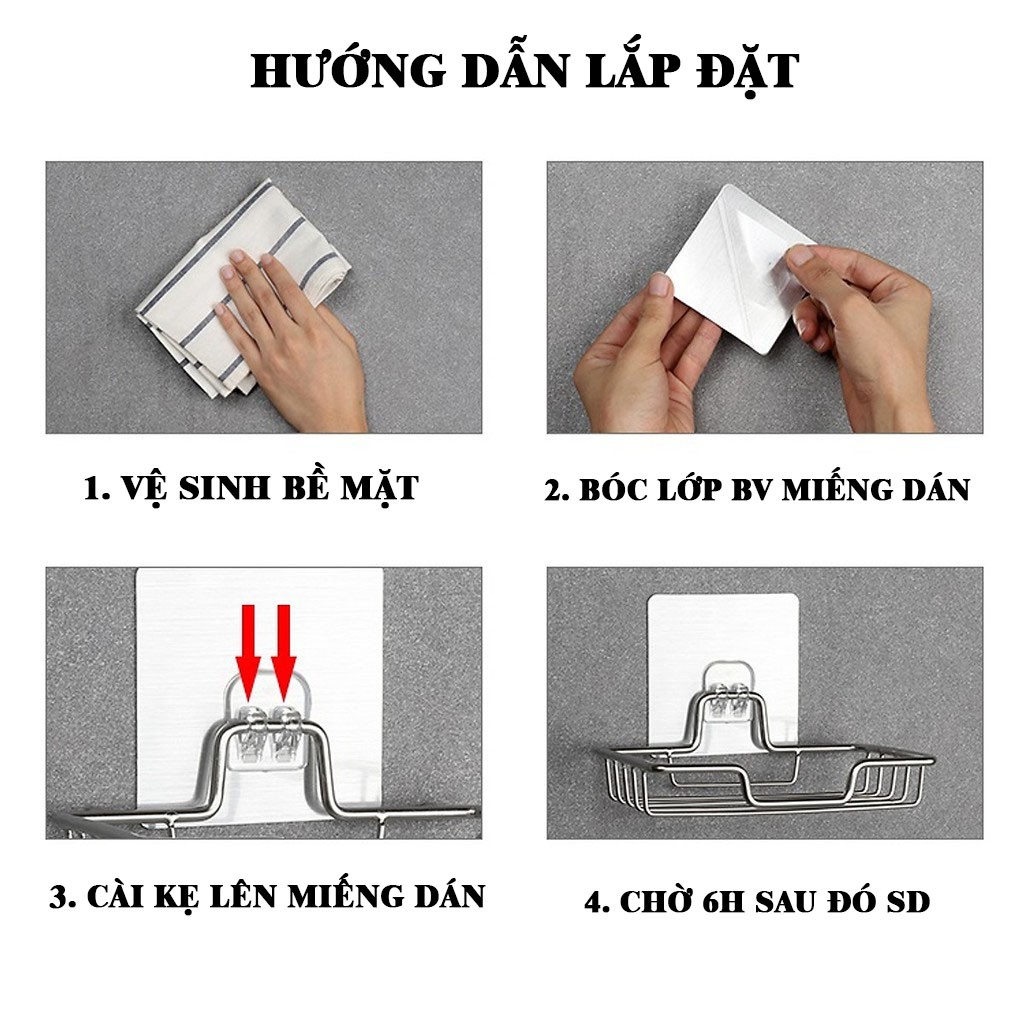 HƯỚNG DẪN LẮP ĐẶT

1. VỆ SINH BỀ MẶT

2. BÓC LỚP BV MIẾNG DÁN

3. CÀI KỆ LÊN MIẾNG DÁN

4. CHỜ 6H SAU ĐÓ SD