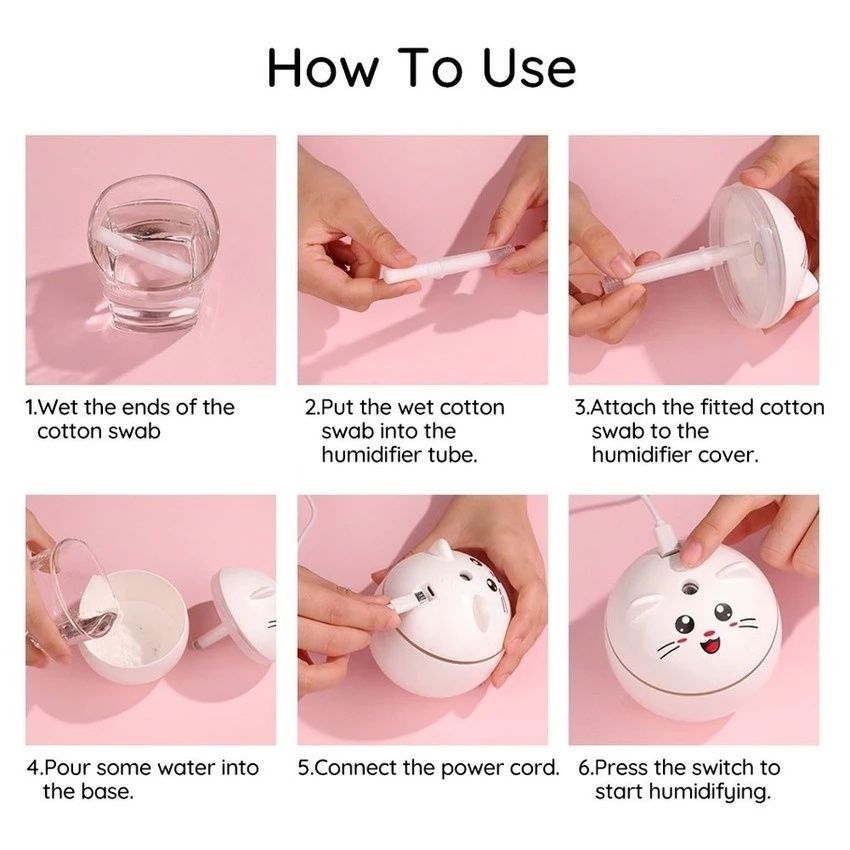 How To Use

1.Wet the ends of the cotton swab

2.Put the wet cotton swab into the humidifier tube.

3.Attach the fitted cotton swab to the humidifier cover.

4.Pour some water into the base.

5.Connect the power cord.

6.Press the switch to start humidifying.