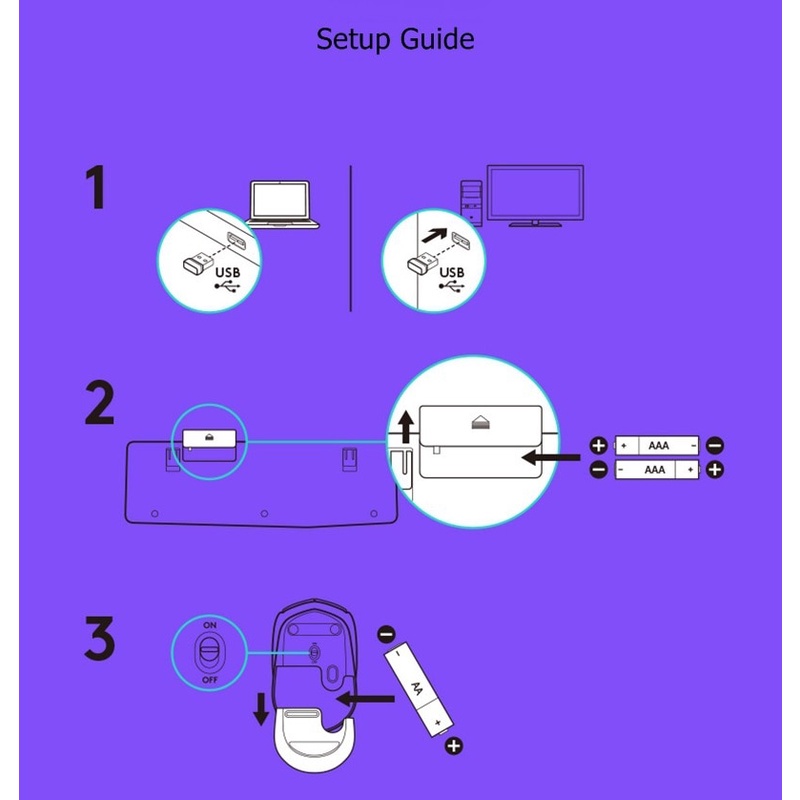 Setup Guide

1

USB

USB

2

+ AAA -

- AAA +

3

ON

OFF

- AA +