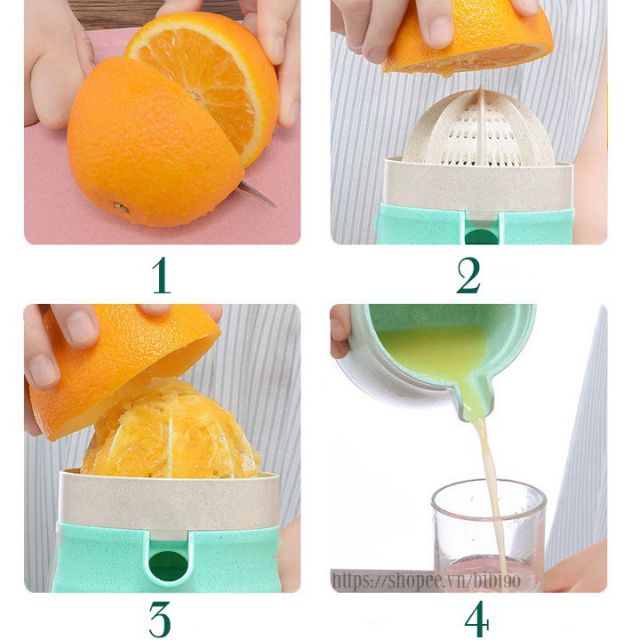 1

2

3

https://shopee.vn/bibi90

4